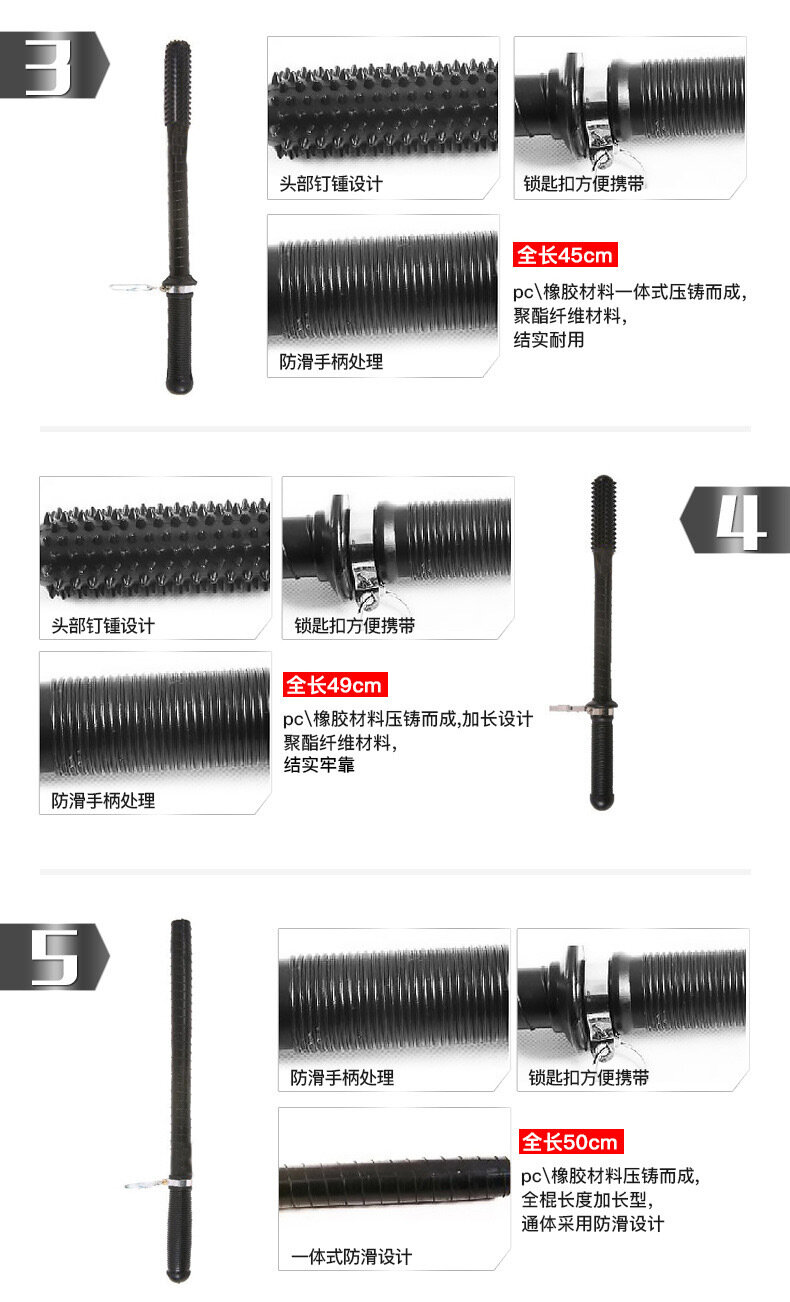 3

头部钉锤设计

锁匙扣方便携带

防滑手柄处理

全长45cm

pc\橡胶材料一体式压铸而成,
聚酯纤维材料,
结实耐用

4

头部钉锤设计

锁匙扣方便携带

防滑手柄处理

全长49cm

pc\橡胶材料压铸而成,加长设计
聚酯纤维材料,
结实牢靠

5

防滑手柄处理

锁匙扣方便携带

一体式防滑设计

全长50cm

pc\橡胶材料压铸而成,
全棍长度加长型,
通体采用防滑设计