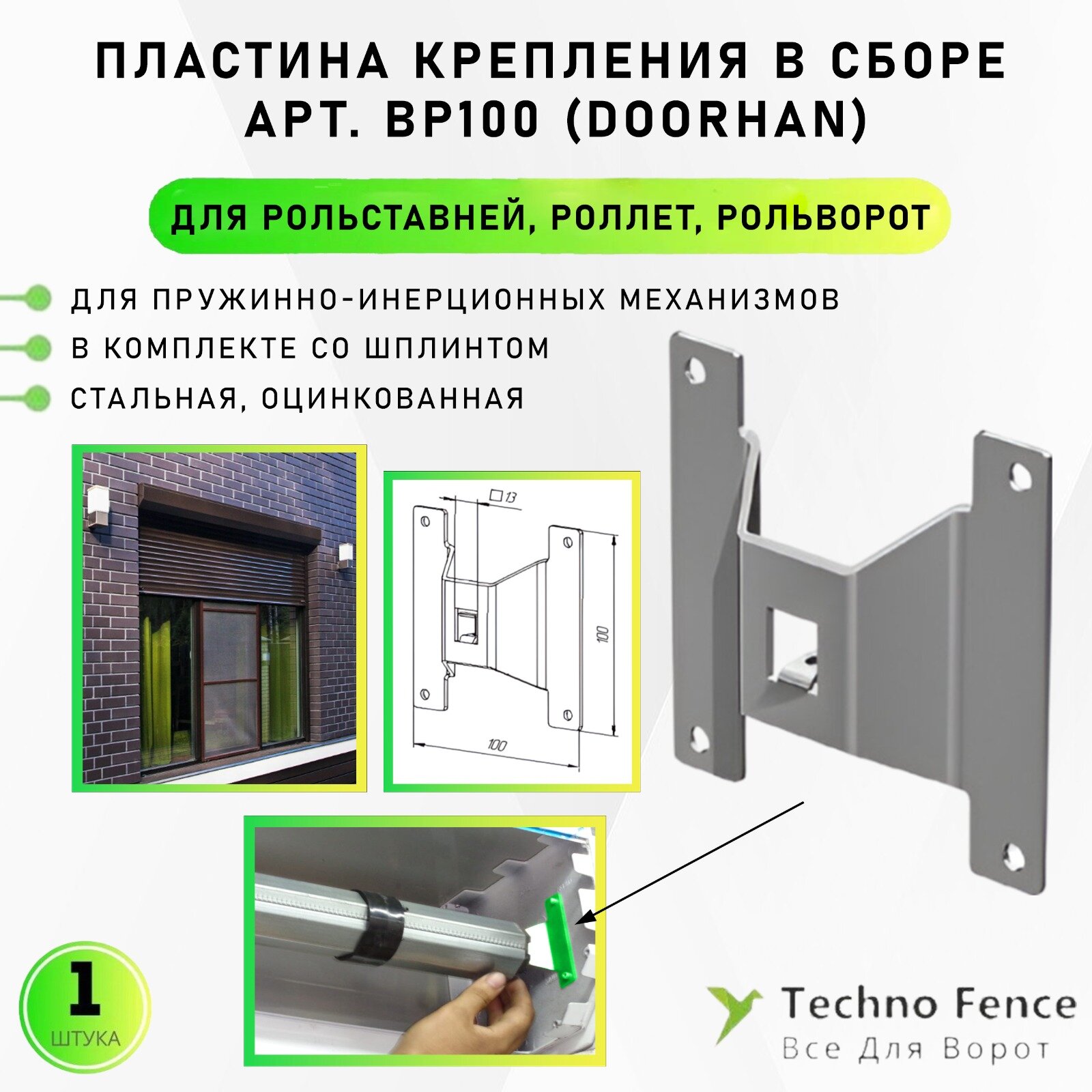 ПЛАСТИНА КРЕПЛЕНИЯ В СБОРЕ АРТ. BP100 (DOORHAN)

ДЛЯ РОЛЬСТАВНЕЙ, РОЛЛЕТ, РОЛЬВОРОТ

ДЛЯ ПРУЖИННО-ИНЕРЦИОННЫХ МЕХАНИЗМОВ

В КОМПЛЕКТЕ СО ШПЛИНТОМ

СТАЛЬНАЯ, ОЦИНКОВАННАЯ

□13

100

100

1
ШТУКА

Techno Fence
Все Для Ворот