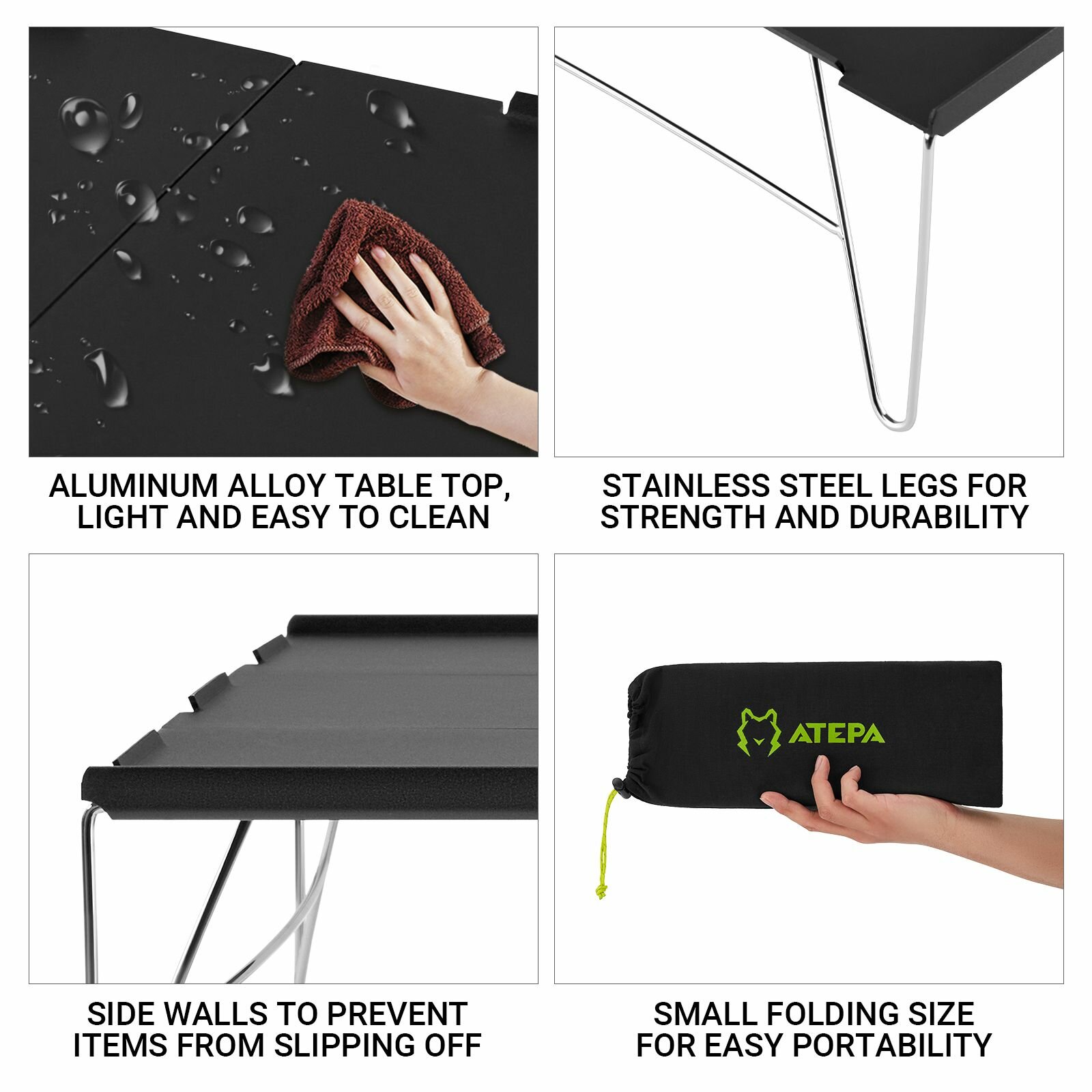 ALUMINUM ALLOY TABLE TOP, LIGHT AND EASY TO CLEAN

STAINLESS STEEL LEGS FOR STRENGTH AND DURABILITY

SIDE WALLS TO PREVENT ITEMS FROM SLIPPING OFF

ATEPA

SMALL FOLDING SIZE FOR EASY PORTABILITY