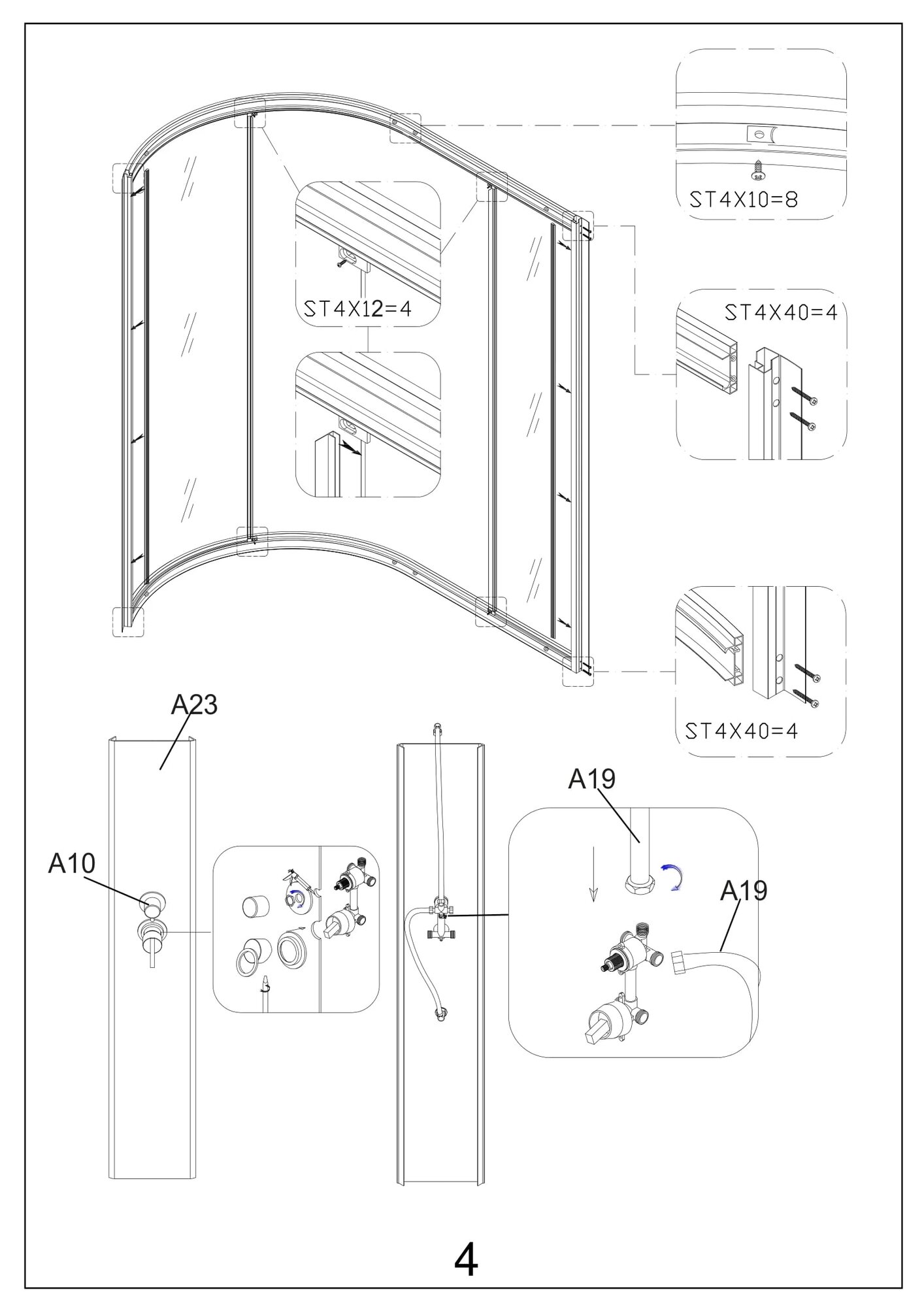 ST4X10=8

ST4X12=4

ST4X40=4

ST4X40=4

A23

A10

A19

A19

4