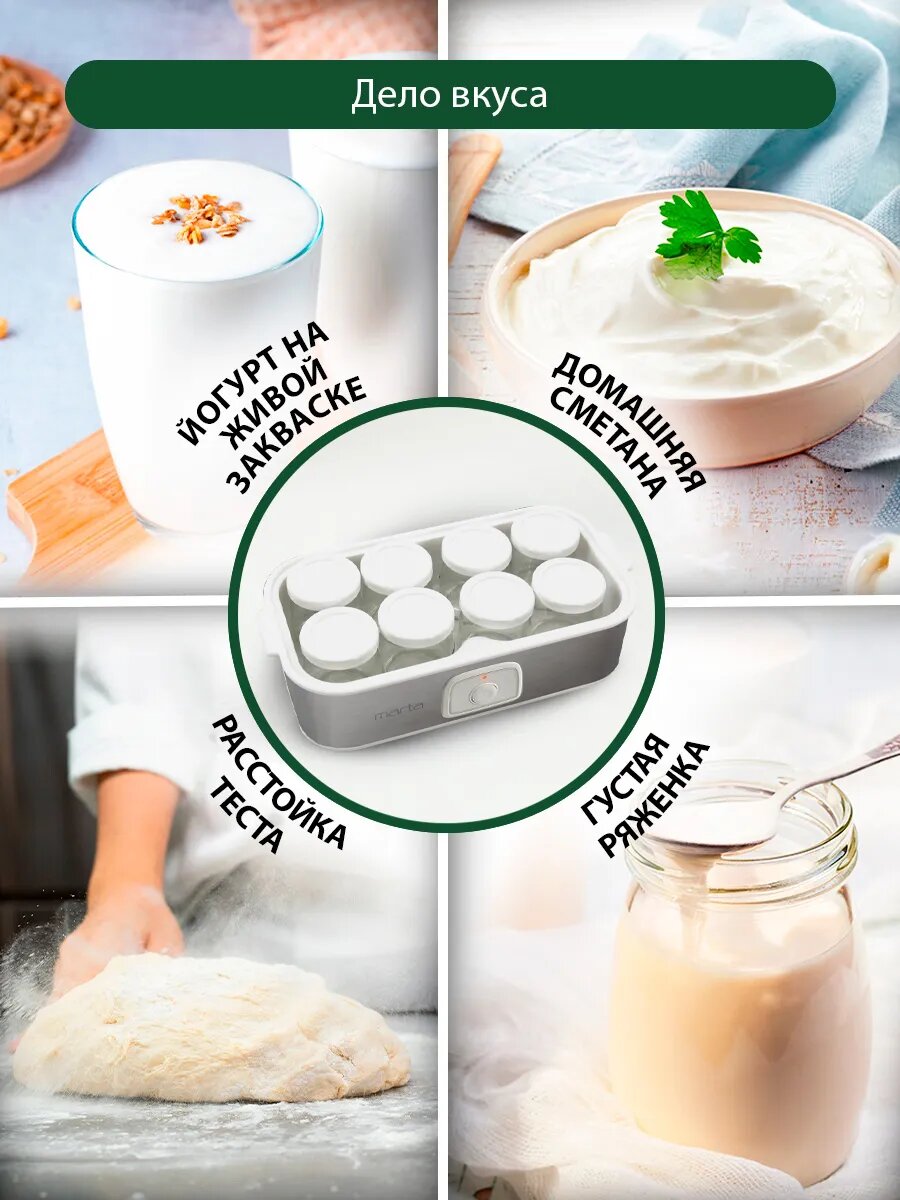 Дело вкуса

ЙОГУРТ НА ЖИВОЙ ЗАКВАСКЕ

ДОМАШНЯЯ СМЕТАНА

marta

РАССТОЙКА ТЕСТА

ГУСТАЯ РЯЖЕНКА