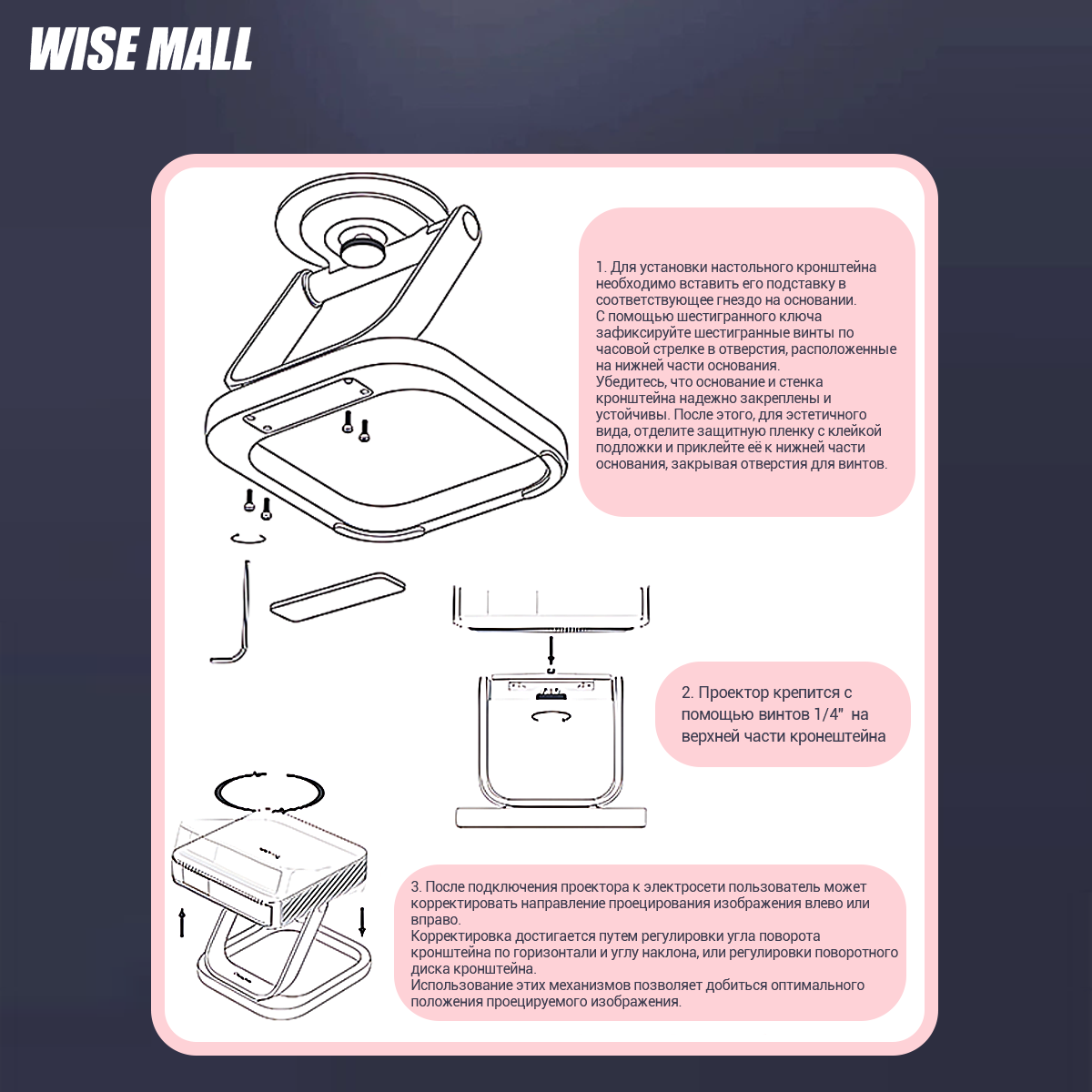 WISE MALL

1. Для установки настольного кронштейна необходимо вставить его подставку в соответствующее гнездо на основании.
С помощью шестигранного ключа зафиксируйте шестигранные винты по часовой стрелке в отверстия, расположенные на нижней части основания.
Убедитесь, что основание и стенка кронштейна надежно закреплены и устойчивы. После этого, для эстетичного вида, отделите защитную пленку с клейкой подложки и приклейте её к нижней части основания, закрывая отверстия для винтов.

2. Проектор крепится с помощью винтов 1/4" на верхней части кронештейна

3. После подключения проектора к электросети пользователь может корректировать направление проецирования изображения влево или вправо.
Корректировка достигается путем регулировки угла поворота кронштейна по горизонтали и углу наклона, или регулировки поворотного диска кронштейна.
Использование этих механизмов позволяет добиться оптимального положения проецируемого изображения.