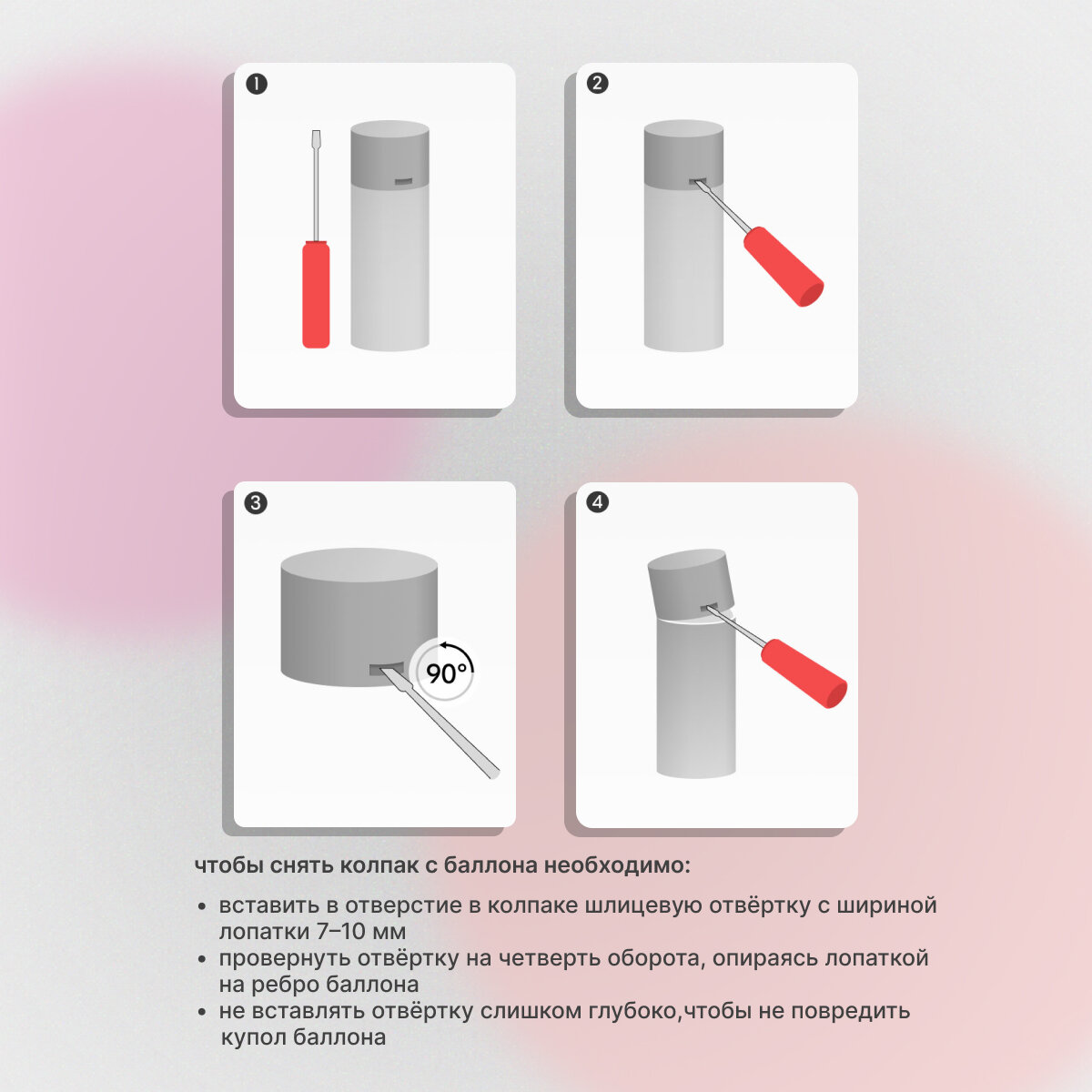 1

2

3

90°

4

чтобы снять колпак с баллона необходимо:

• вставить в отверстие в колпаке шлицевую отвёртку с шириной лопатки 7–10 мм
• провернуть отвёртку на четверть оборота, опираясь лопаткой на ребро баллона
• не вставлять отвёртку слишком глубоко,чтобы не повредить купол баллона