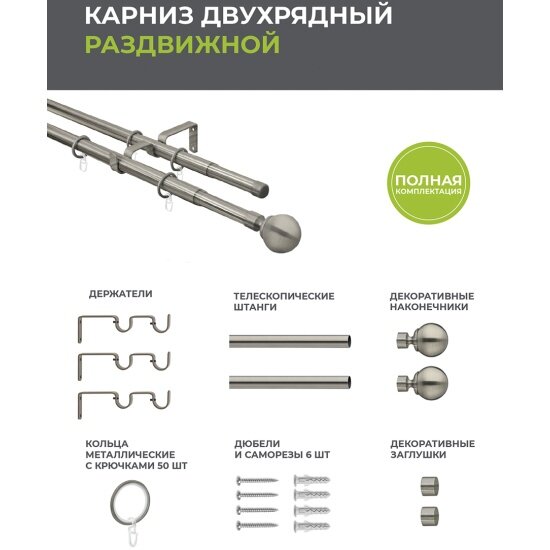 КАРНИЗ ДВУХРЯДНЫЙ
РАЗДВИЖНОЙ

ПОЛНАЯ
КОМПЛЕКТАЦИЯ

ДЕРЖАТЕЛИ

ТЕЛЕСКОПИЧЕСКИЕ
ШТАНГИ

ДЕКОРАТИВНЫЕ
НАКОНЕЧНИКИ

КОЛЬЦА
МЕТАЛЛИЧЕСКИЕ
С КРЮЧКАМИ 50 ШТ

ДЮБЕЛИ
И САМОРЕЗЫ 6 ШТ

ДЕКОРАТИВНЫЕ
ЗАГЛУШКИ