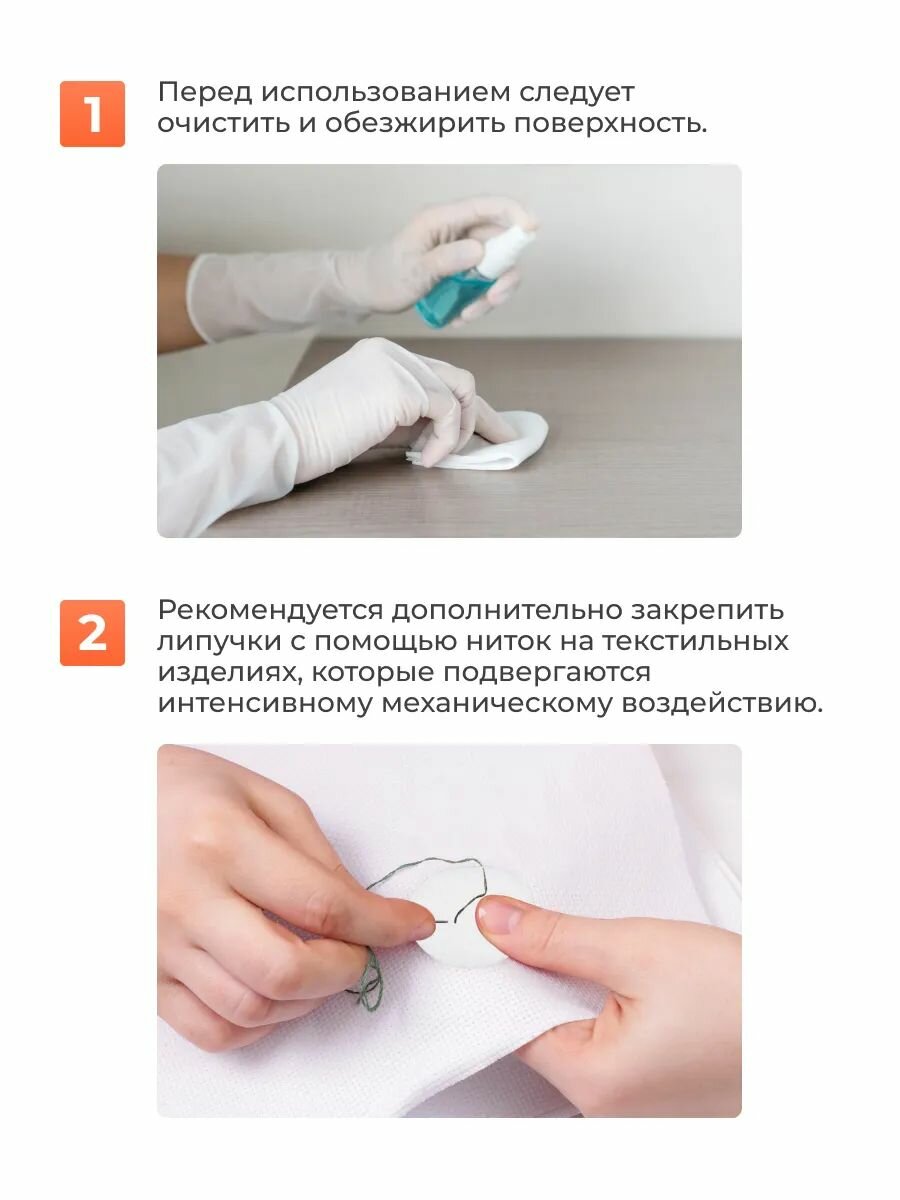 1

Перед использованием следует очистить и обезжирить поверхность.

2

Рекомендуется дополнительно закрепить липучки с помощью ниток на текстильных изделиях, которые подвергаются интенсивному механическому воздействию.