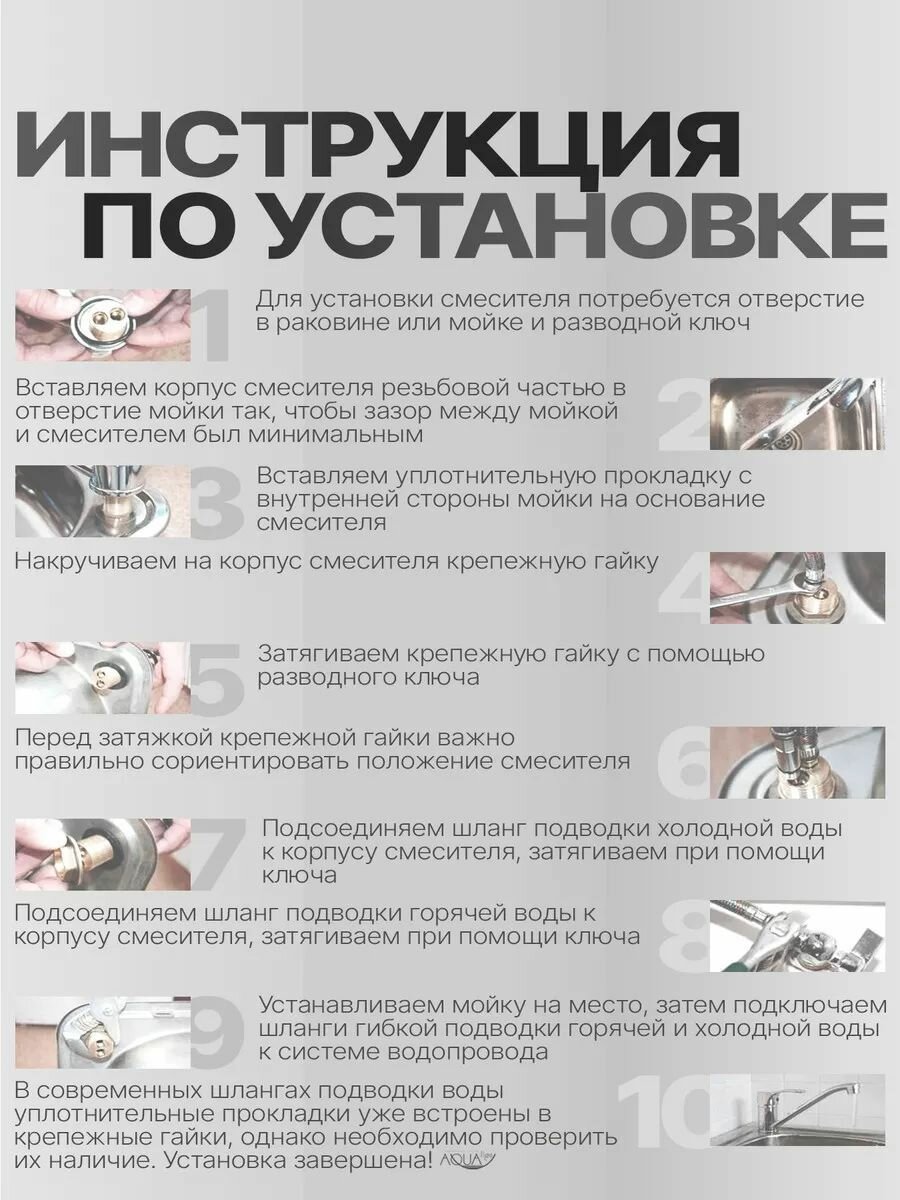 ИНСТРУКЦИЯ ПО УСТАНОВКЕ

1 Для установки смесителя потребуется отверстие в раковине или мойке и разводной ключ

Вставляем корпус смесителя резьбовой частью в отверстие мойки так, чтобы зазор между мойкой и смесителем был минимальным 2

3 Вставляем уплотнительную прокладку с внутренней стороны мойки на основание смесителя

Накручиваем на корпус смесителя крепежную гайку 4

5 Затягиваем крепежную гайку с помощью разводного ключа

Перед затяжкой крепежной гайки важно правильно сориентировать положение смесителя 6

7 Подсоединяем шланг подводки холодной воды к корпусу смесителя, затягиваем при помощи ключа

Подсоединяем шланг подводки горячей воды к корпусу смесителя, затягиваем при помощи ключа 8

9 Устанавливаем мойку на место, затем подключаем шланги гибкой подводки горячей и холодной воды к системе водопровода

В современных шлангах подводки воды уплотнительные прокладки уже встроены в крепежные гайки, однако необходимо проверить их наличие. Установка завершена! AQUAflex 10