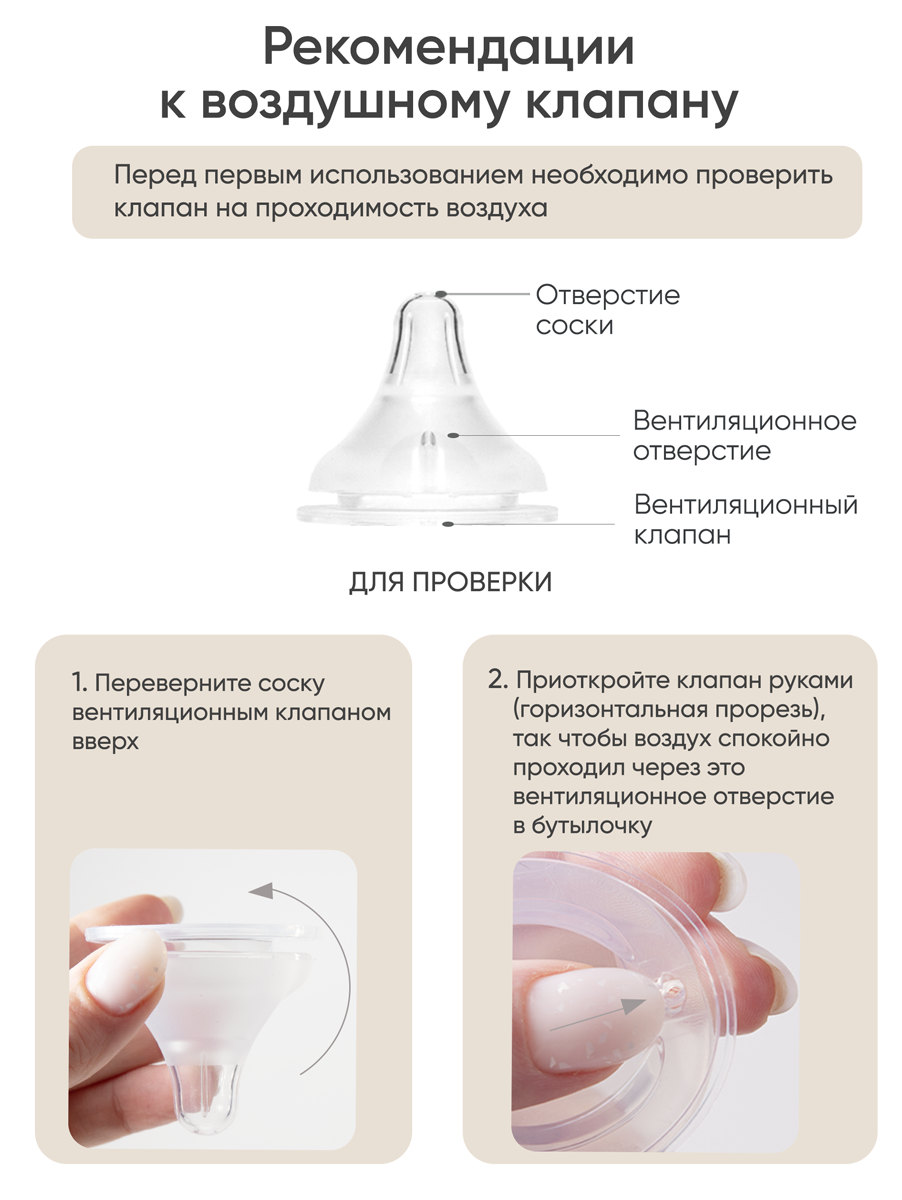 Рекомендации к воздушному клапану

Перед первым использованием необходимо проверить клапан на проходимость воздуха

Отверстие соски

Вентиляционное отверстие

Вентиляционный клапан

ДЛЯ ПРОВЕРКИ

1. Переверните соску вентиляционным клапаном вверх

2. Приоткройте клапан руками (горизонтальная прорезь), так чтобы воздух спокойно проходил через это вентиляционное отверстие в бутылочку