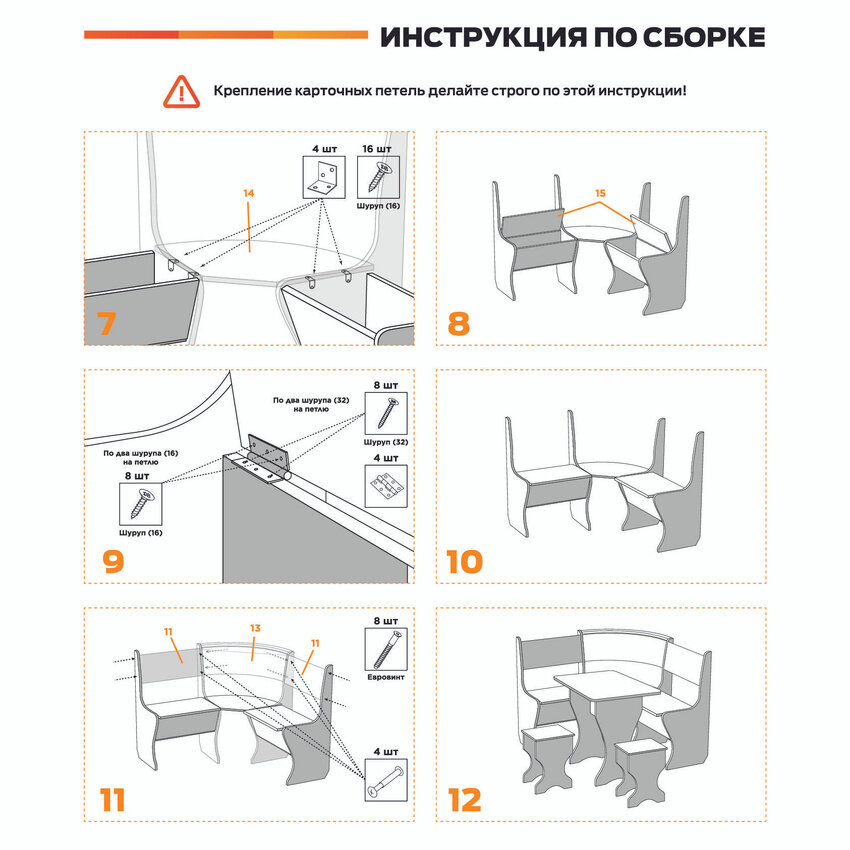 ИНСТРУКЦИЯ ПО СБОРКЕ

Крепление карточных петель делайте строго по этой инструкции!

4 шт
16 шт
Шуруп (16)
14
7

15
8

По два шурупа (32) на петлю
8 шт
Шуруп (32)
4 шт
По два шурупа (16) на петлю
8 шт
Шуруп (16)
9

10

11
13
11
8 шт
Евровинт
4 шт
11

12