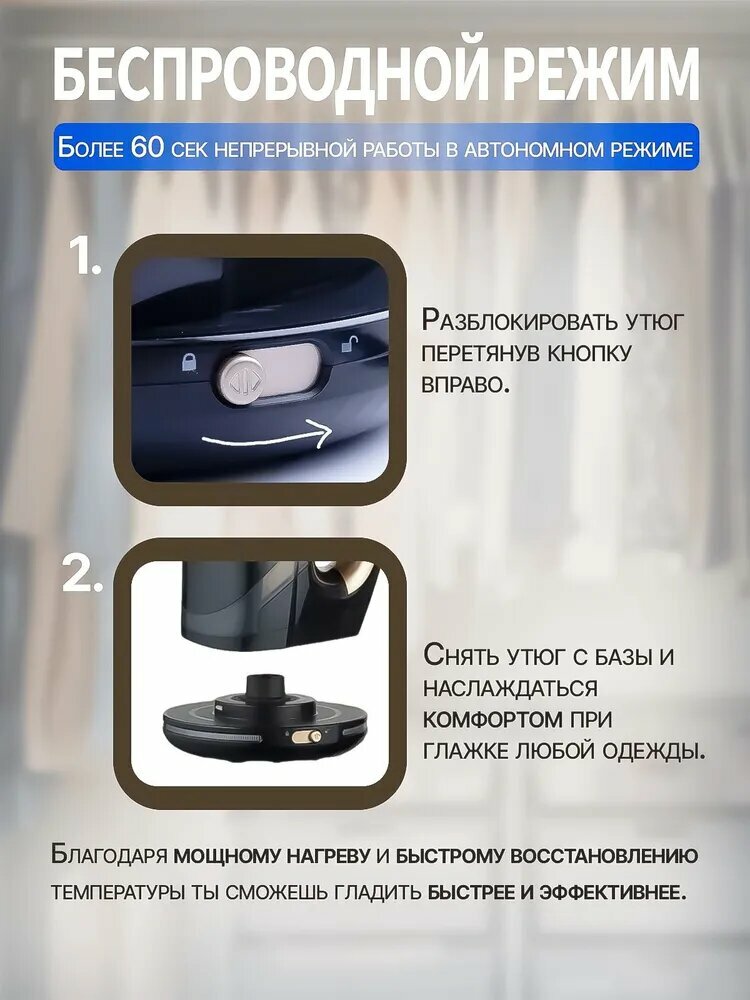 БЕСПРОВОДНОЙ РЕЖИМ

Более 60 сек непрерывной работы в автономном режиме

1.

Разблокировать утюг перетянув кнопку вправо.

2.

Снять утюг с базы и наслаждаться комфортом при глажке любой одежды.

Благодаря мощному нагреву и быстрому восстановлению температуры ты сможешь гладить быстрее и эффективнее.