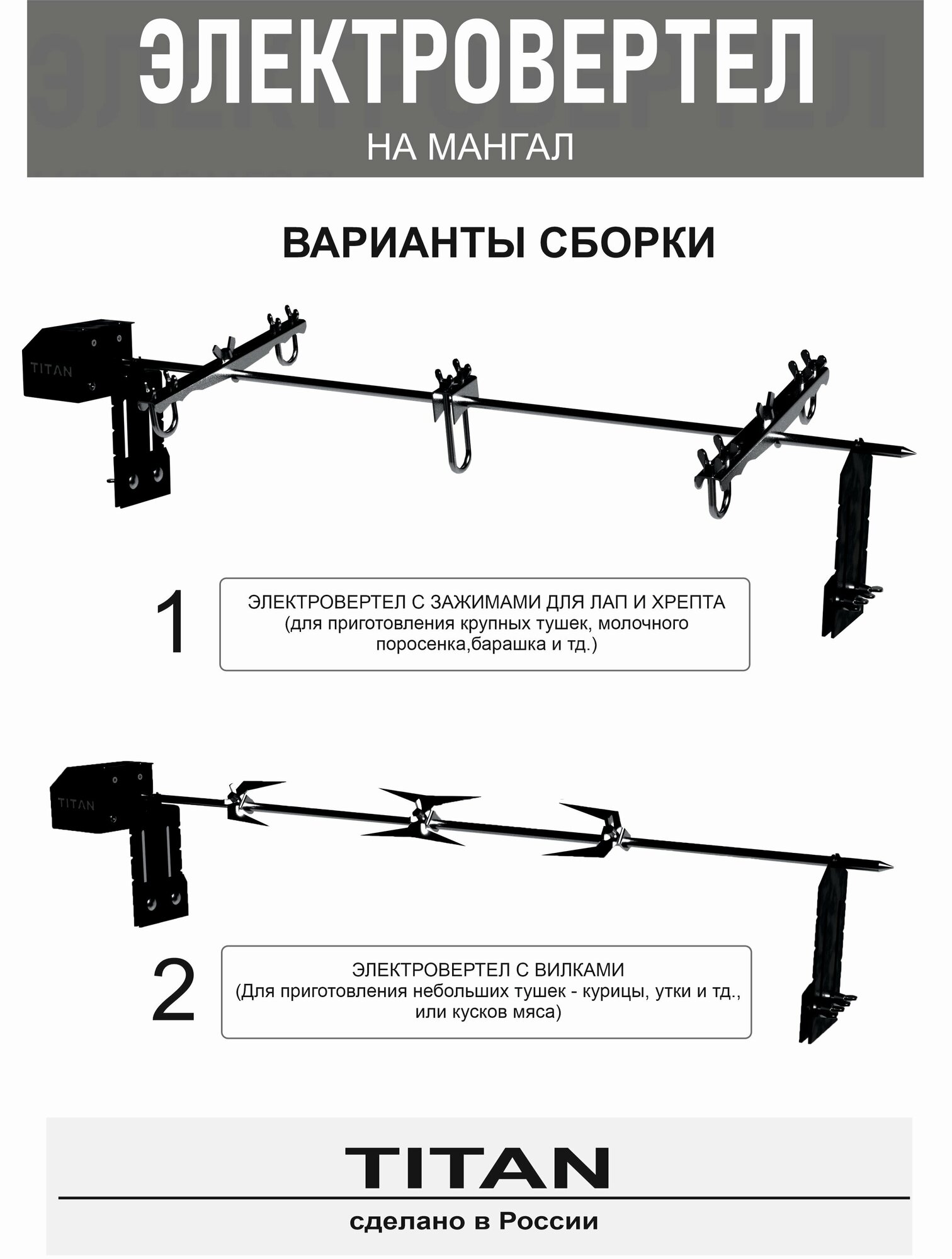 ЭЛЕКТРОВЕРТЕЛ

НА МАНГАЛ

ВАРИАНТЫ СБОРКИ

TITAN

1

ЭЛЕКТРОВЕРТЕЛ С ЗАЖИМАМИ ДЛЯ ЛАП И ХРЕПТА
(для приготовления крупных тушек, молочного поросенка,барашка и тд.)

TITAN

2

ЭЛЕКТРОВЕРТЕЛ С ВИЛКАМИ
(Для приготовления небольших тушек - курицы, утки и тд., или кусков мяса)

TITAN

сделано в России