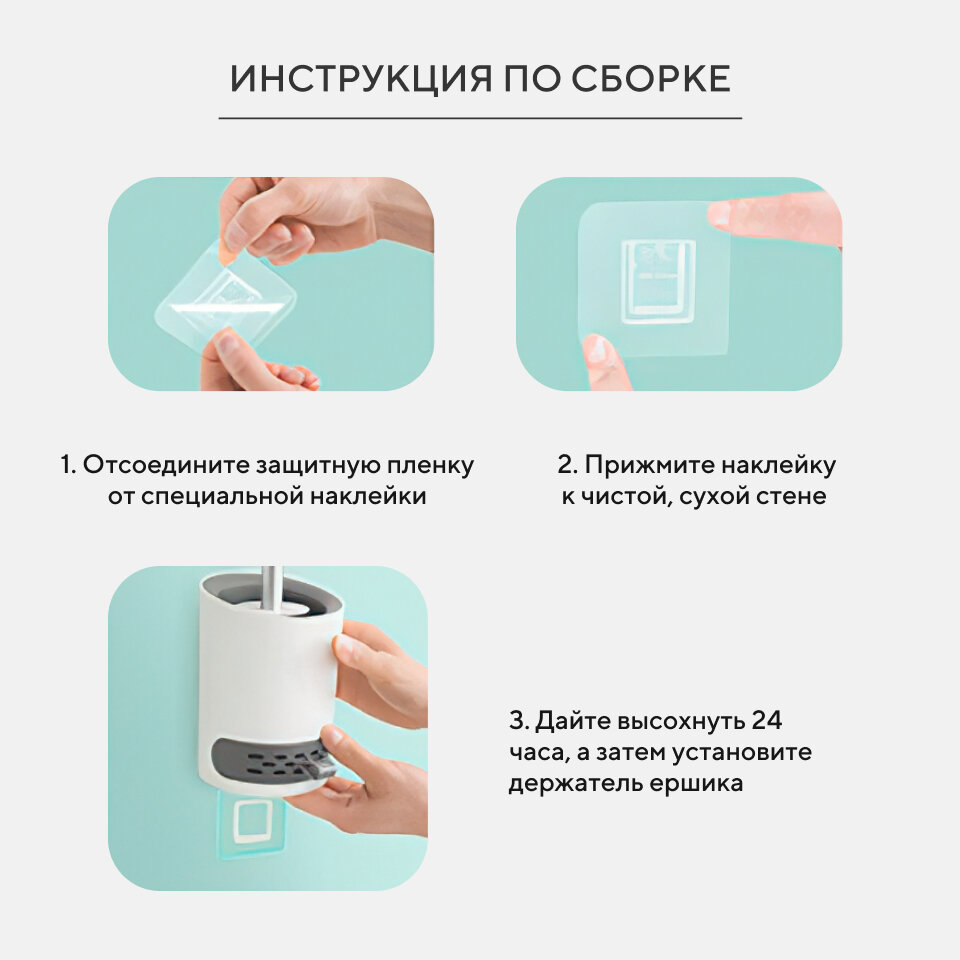 ИНСТРУКЦИЯ ПО СБОРКЕ

1. Отсоедините защитную пленку от специальной наклейки

2. Прижмите наклейку к чистой, сухой стене

3. Дайте высохнуть 24 часа, а затем установите держатель ершика