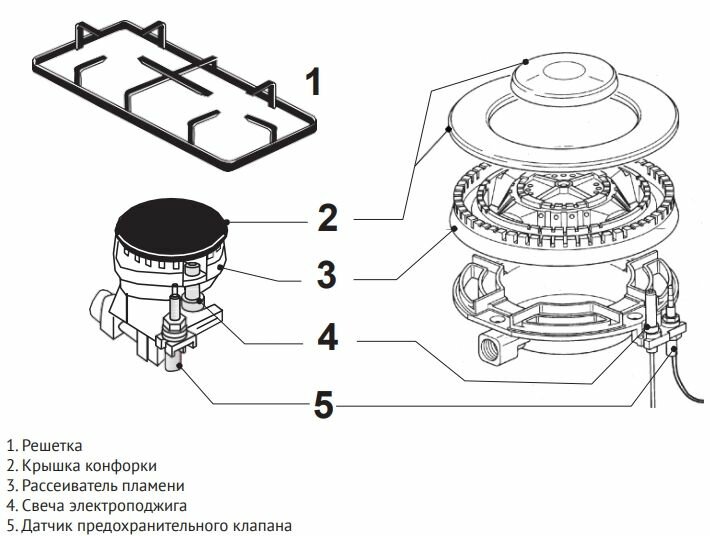 1

2

3

4

5

1. Решетка
2. Крышка конфорки
3. Рассеиватель пламени
4. Свеча электроподжига
5. Датчик предохранительного клапана