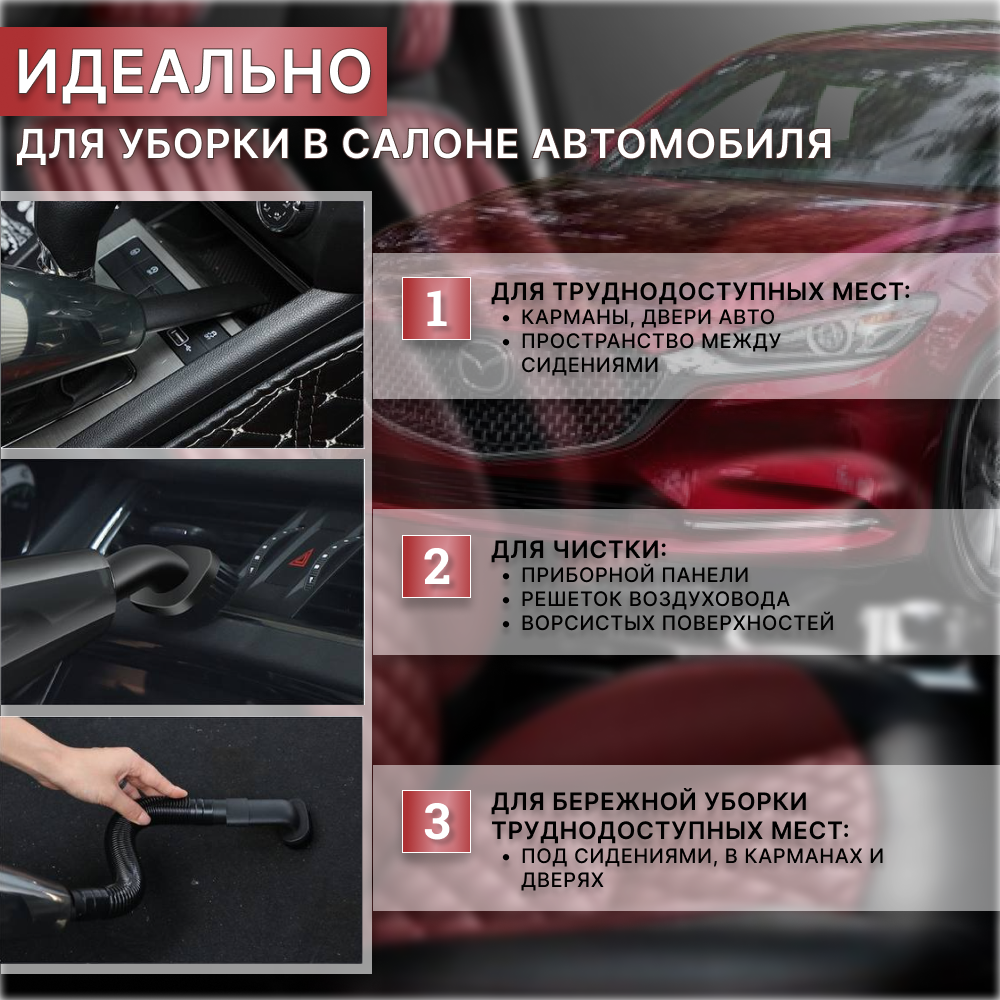 ИДЕАЛЬНО
ДЛЯ УБОРКИ В САЛОНЕ АВТОМОБИЛЯ

1
ДЛЯ ТРУДНОДОСТУПНЫХ МЕСТ:
• КАРМАНЫ, ДВЕРИ АВТО
• ПРОСТРАНСТВО МЕЖДУ СИДЕНИЯМИ

2
ДЛЯ ЧИСТКИ:
• ПРИБОРНОЙ ПАНЕЛИ
• РЕШЕТОК ВОЗДУХОВОДА
• ВОРСИСТЫХ ПОВЕРХНОСТЕЙ

3
ДЛЯ БЕРЕЖНОЙ УБОРКИ ТРУДНОДОСТУПНЫХ МЕСТ:
• ПОД СИДЕНИЯМИ, В КАРМАНАХ И ДВЕРЯХ