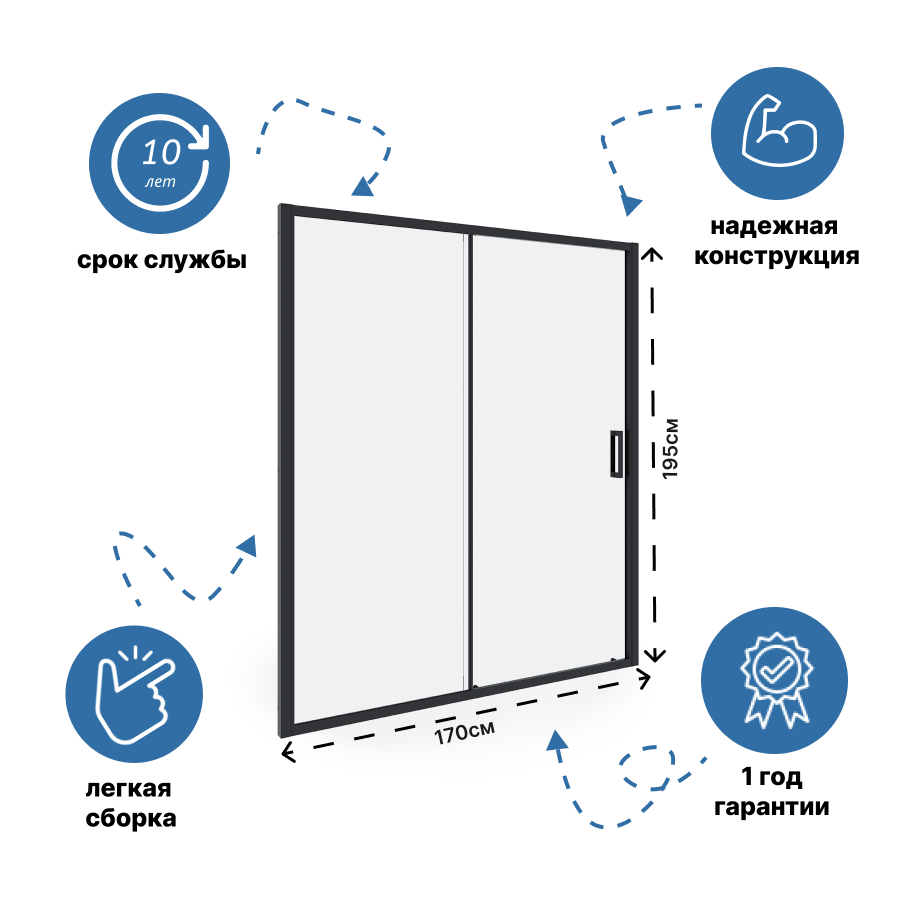 10
лет

срок службы

надежная конструкция

195см

170см

легкая сборка

1 год гарантии