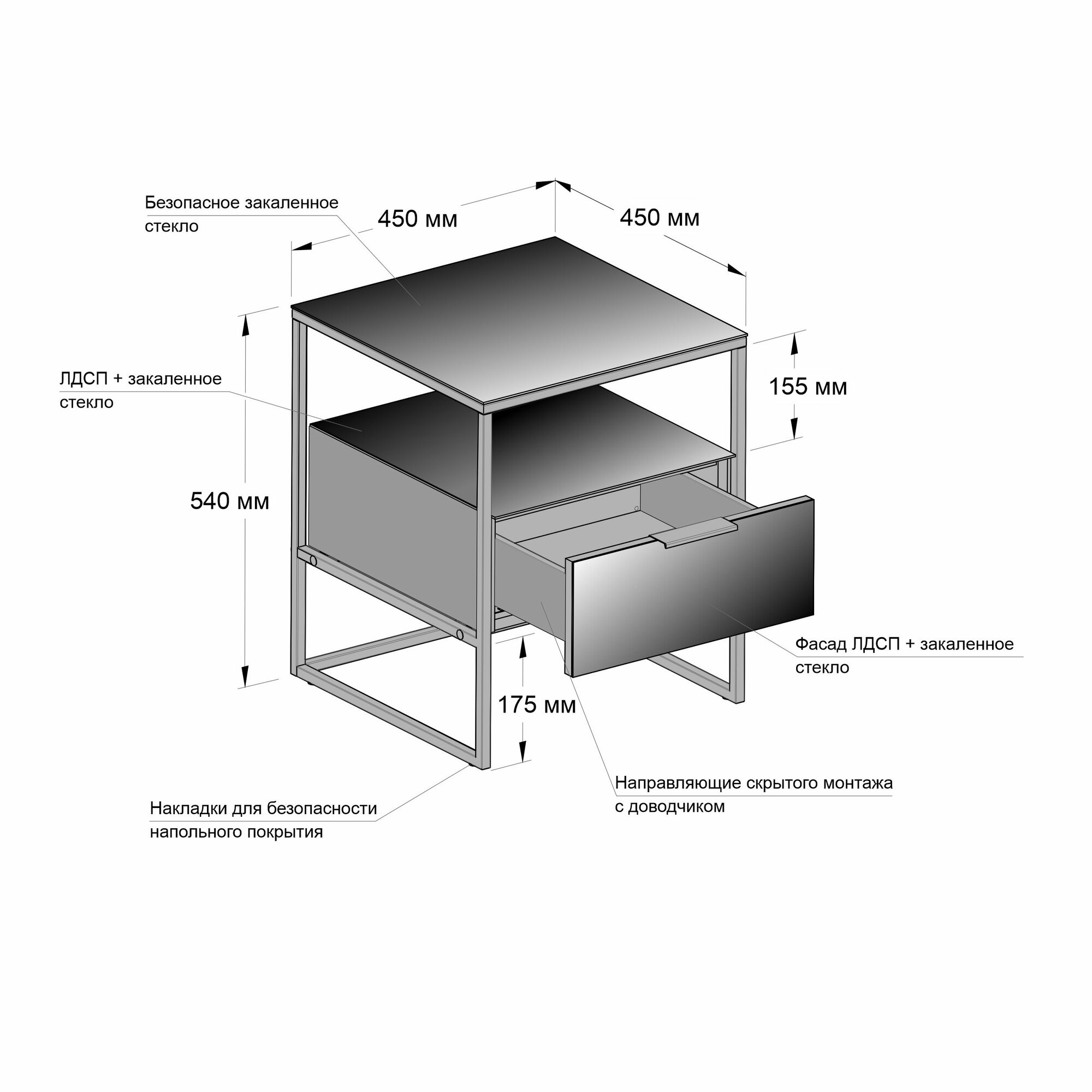 Безопасное закаленное стекло

450 мм

450 мм

ЛДСП + закаленное стекло

155 мм

540 мм

Фасад ЛДСП + закаленное стекло

175 мм

Направляющие скрытого монтажа с доводчиком

Накладки для безопасности напольного покрытия