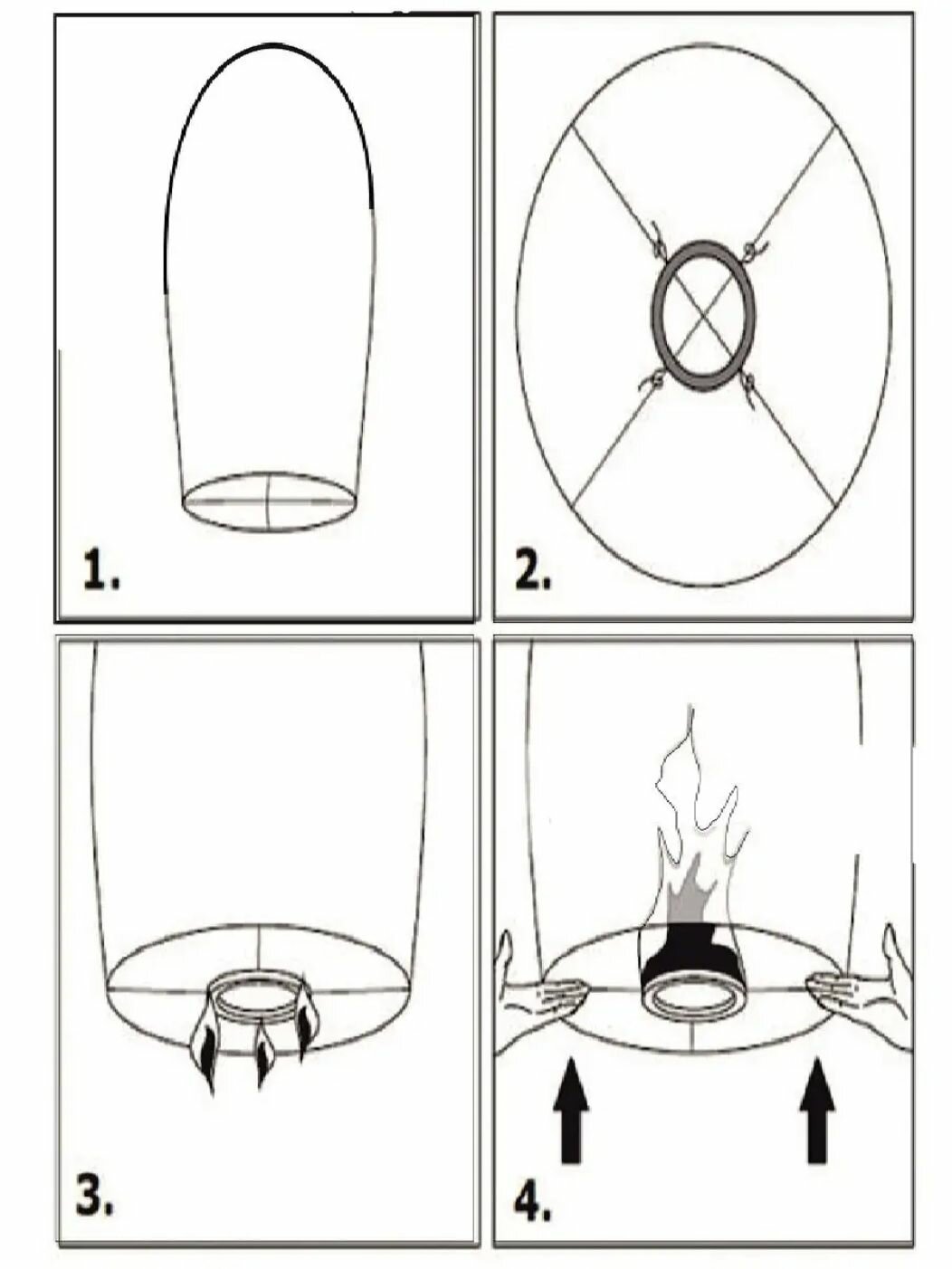 1.

2.

3.

4.