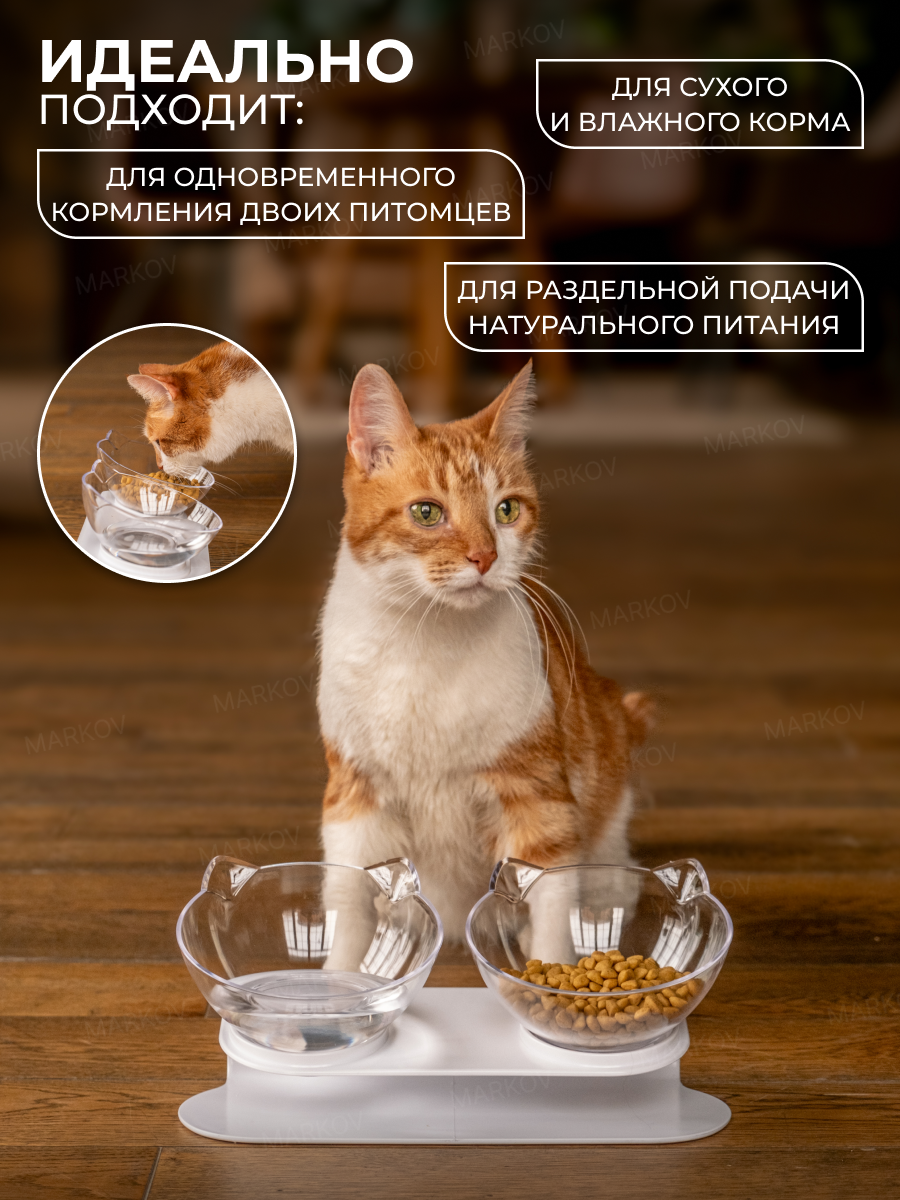 ИДЕАЛЬНО ПОДХОДИТ:

ДЛЯ СУХОГО И ВЛАЖНОГО КОРМА

ДЛЯ ОДНОВРЕМЕННОГО КОРМЛЕНИЯ ДВОИХ ПИТОМЦЕВ

ДЛЯ РАЗДЕЛЬНОЙ ПОДАЧИ НАТУРАЛЬНОГО ПИТАНИЯ

MARKOV