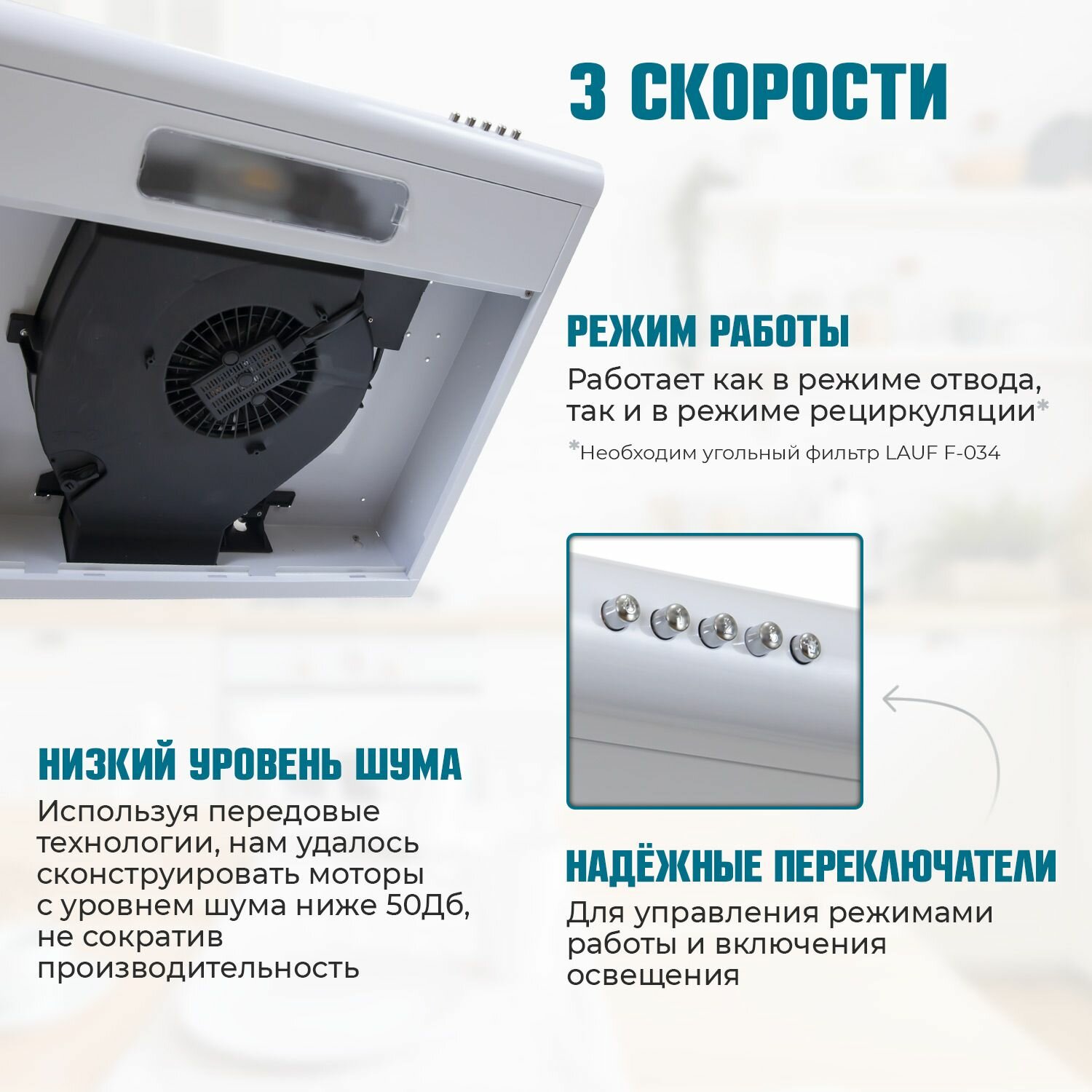 3 СКОРОСТИ

РЕЖИМ РАБОТЫ

Работает как в режиме отвода, так и в режиме рециркуляции*

*Необходим угольный фильтр LAUF F-034

НИЗКИЙ УРОВЕНЬ ШУМА

Используя передовые технологии, нам удалось сконструировать моторы с уровнем шума ниже 50Дб, не сократив производительность

НАДЁЖНЫЕ ПЕРЕКЛЮЧАТЕЛИ

Для управления режимами работы и включения освещения