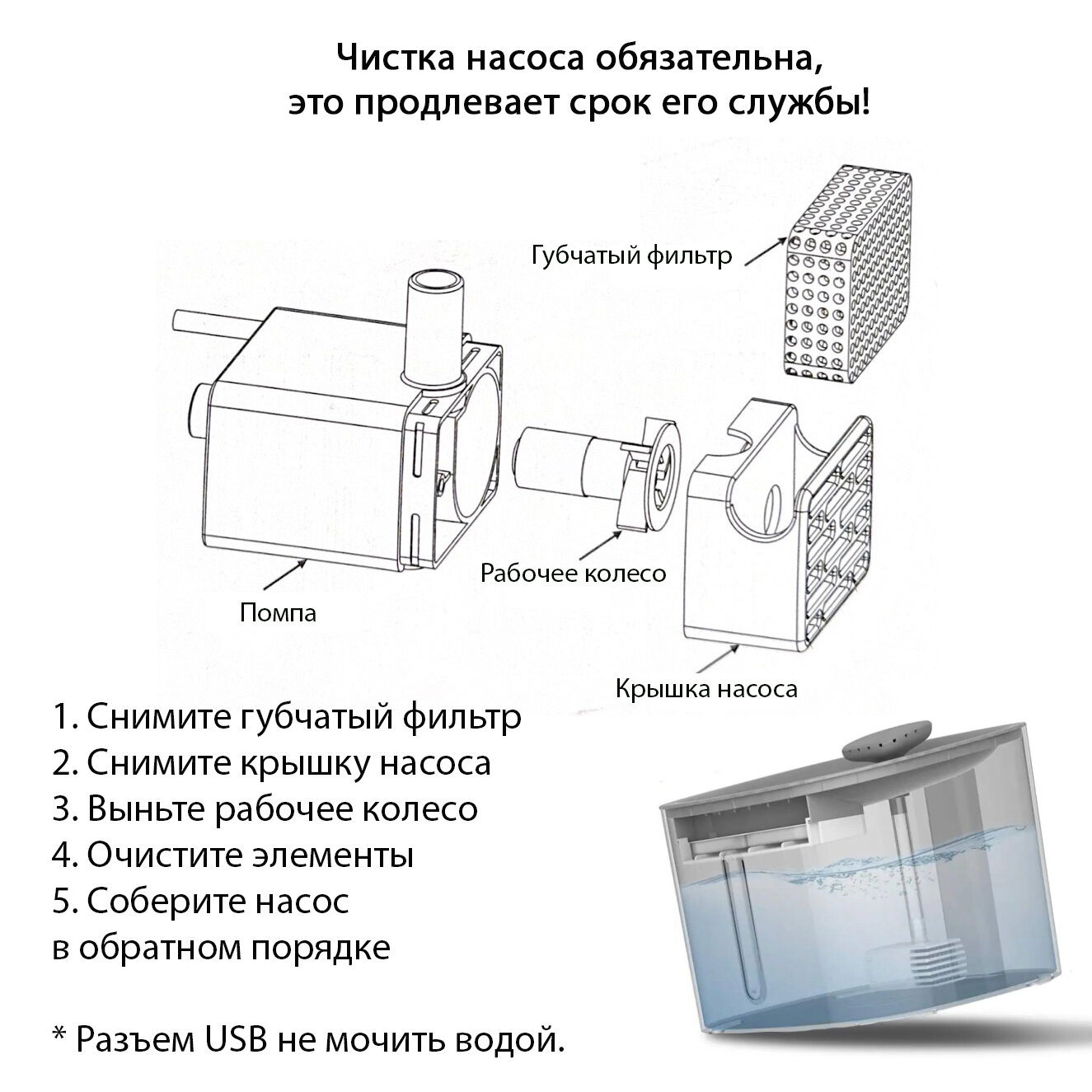 Чистка насоса обязательна, это продлевает срок его службы!

Губчатый фильтр

Рабочее колесо

Помпа

Крышка насоса

1. Снимите губчатый фильтр
2. Снимите крышку насоса
3. Выньте рабочее колесо
4. Очистите элементы
5. Соберите насос в обратном порядке

* Разъем USB не мочить водой.