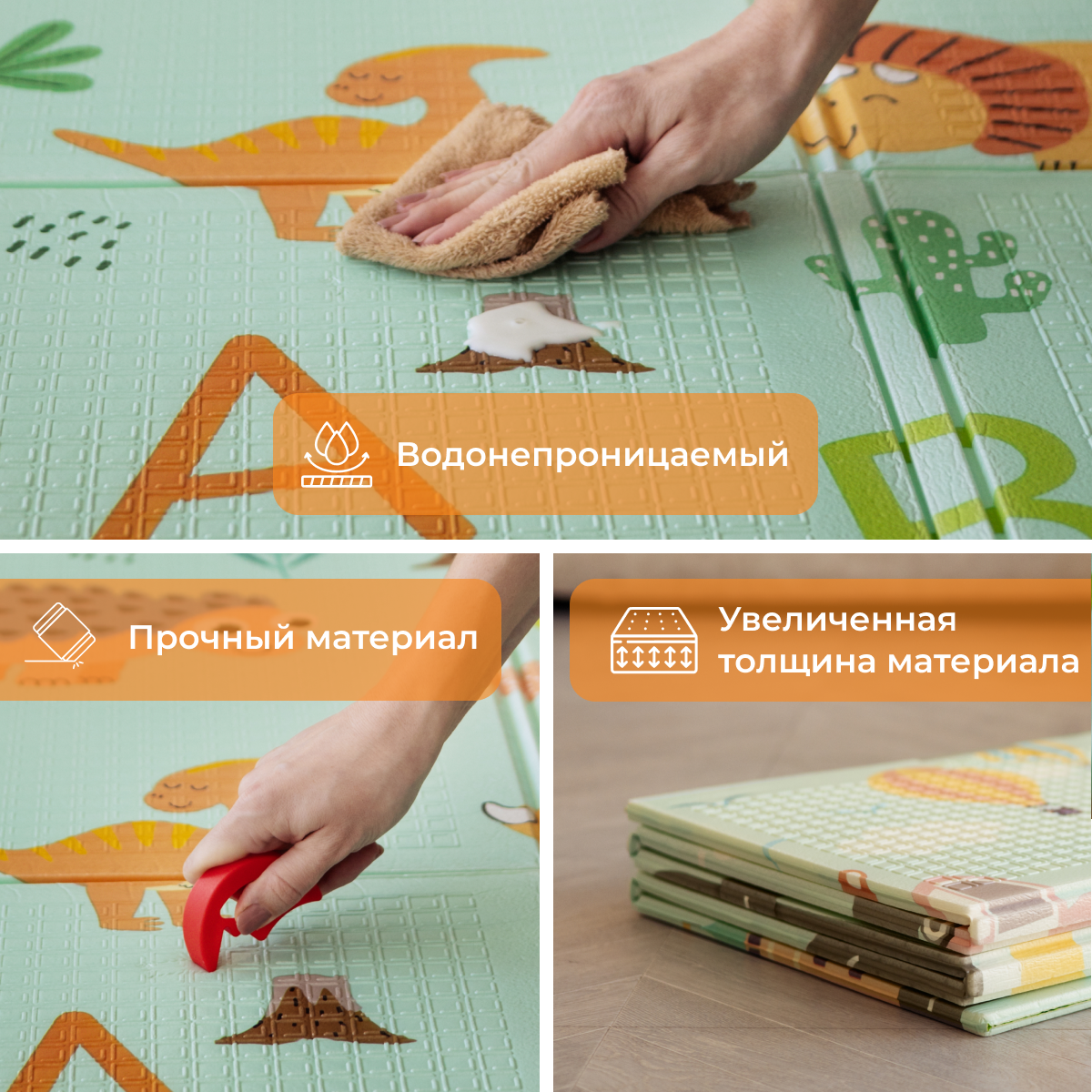 Водонепроницаемый

Прочный материал

Увеличенная толщина материала