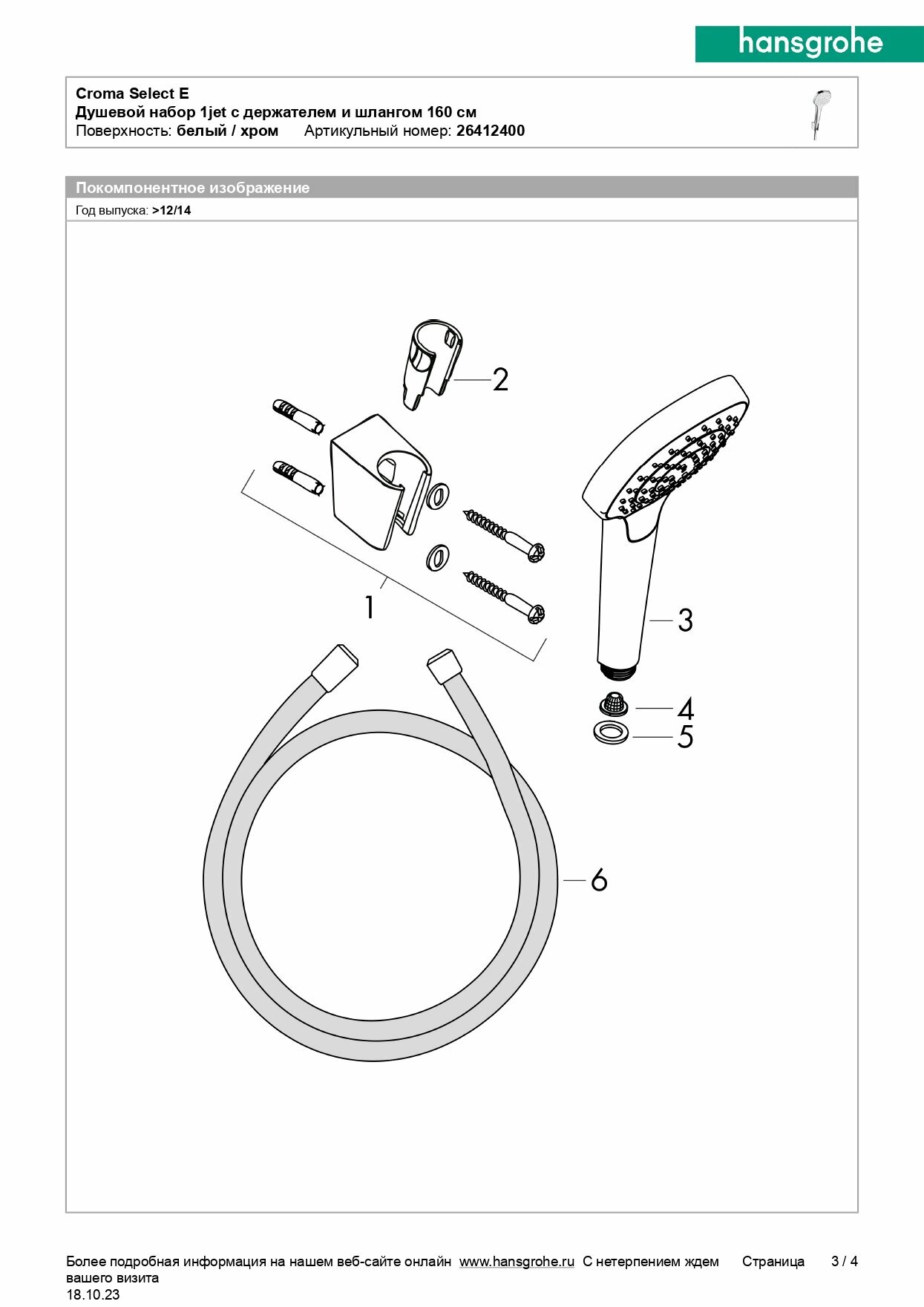 hansgrohe

Croma Select E
Душевой набор 1jet с держателем и шлангом 160 см
Поверхность: белый / хром Артикульный номер: 26412400

Покомпонентное изображение
Год выпуска: >12/14

2
1
3
4
5
6

Более подробная информация на нашем веб-сайте онлайн www.hansgrohe.ru С нетерпением ждем вашего визита Страница 3 / 4
18.10.23