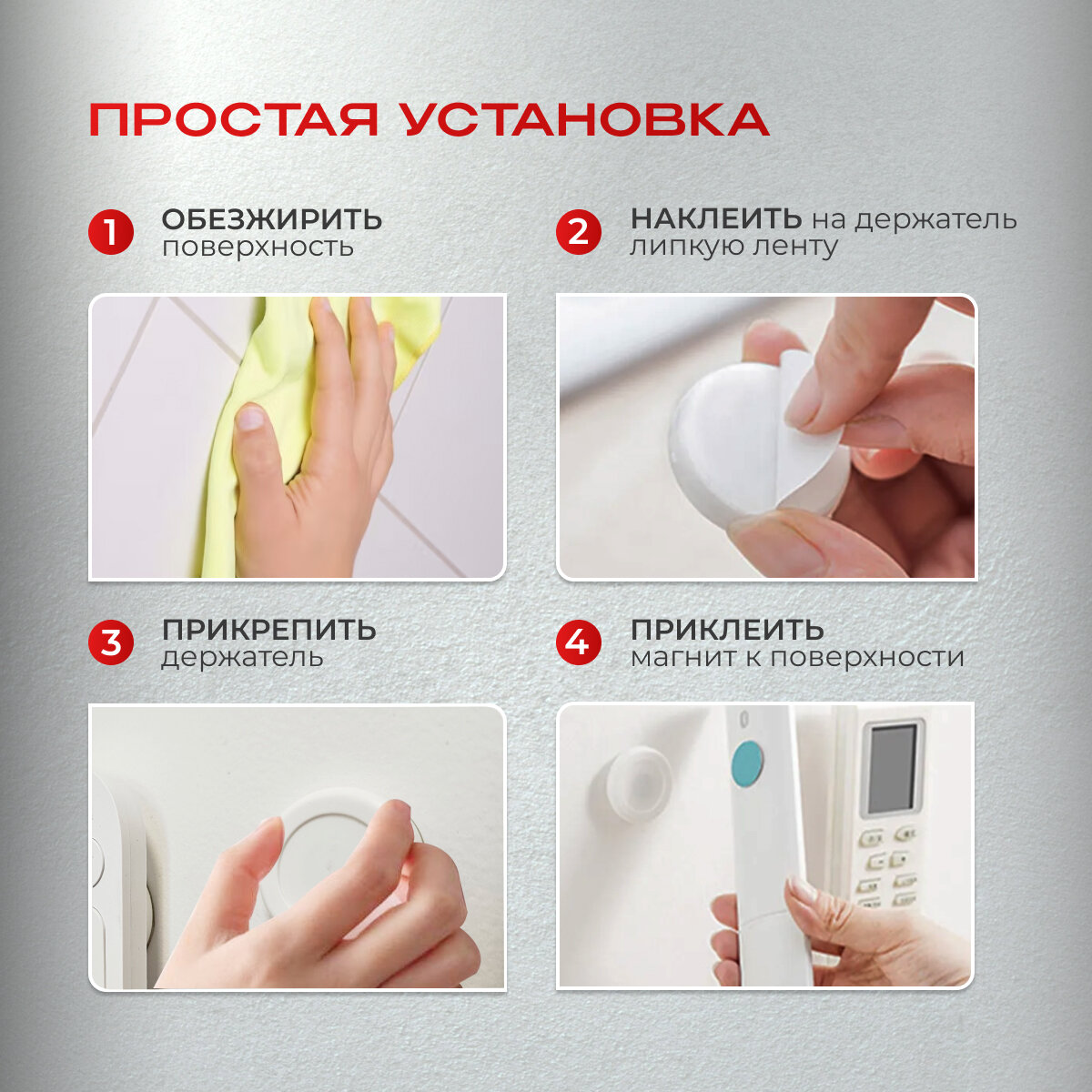 ПРОСТАЯ УСТАНОВКА

1 ОБЕЗЖИРИТЬ поверхность

2 НАКЛЕИТЬ на держатель липкую ленту

3 ПРИКРЕПИТЬ держатель

4 ПРИКЛЕИТЬ магнит к поверхности