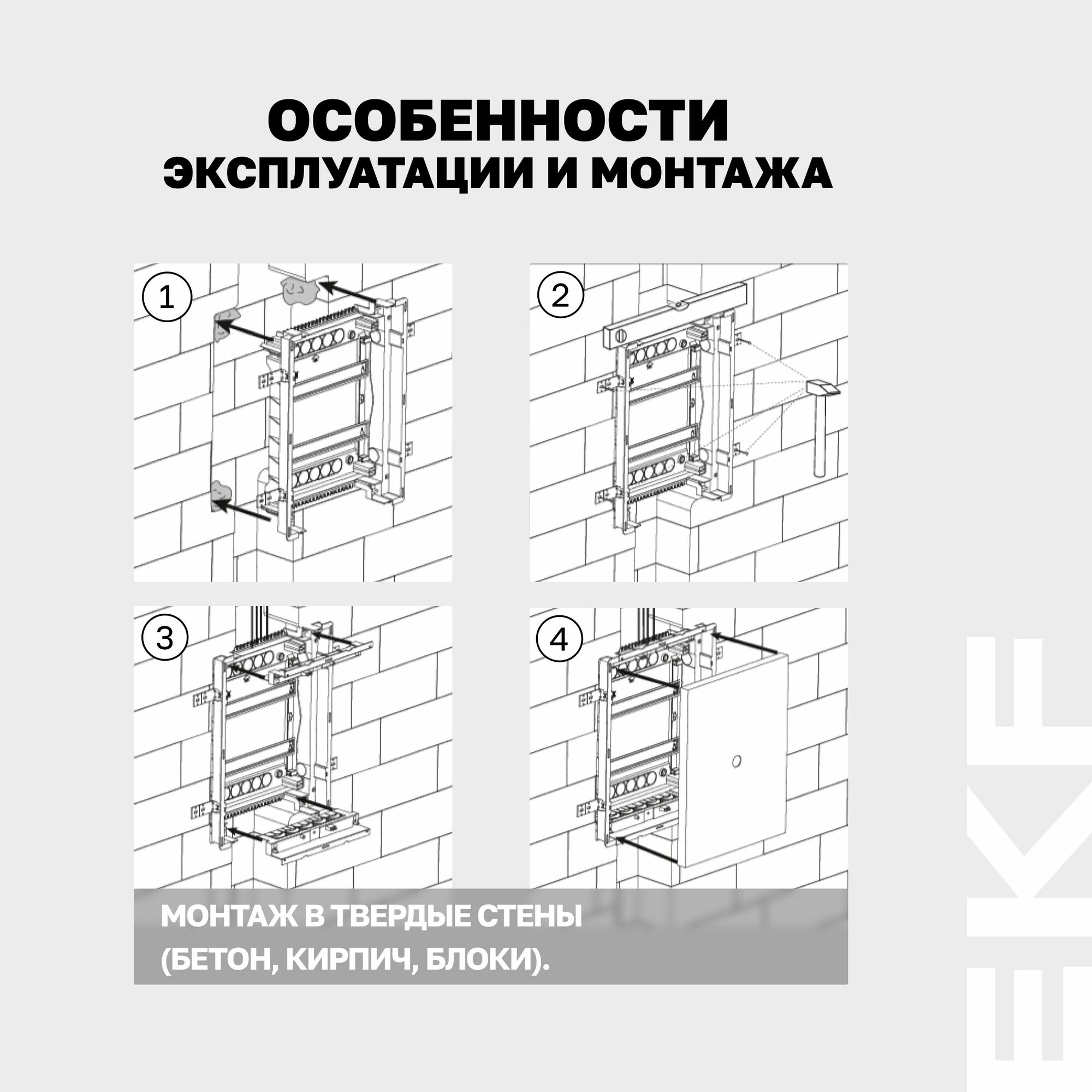 ОСОБЕННОСТИ
ЭКСПЛУАТАЦИИ И МОНТАЖА

1

2

3

4

МОНТАЖ В ТВЕРДЫЕ СТЕНЫ (БЕТОН, КИРПИЧ, БЛОКИ).

EKF