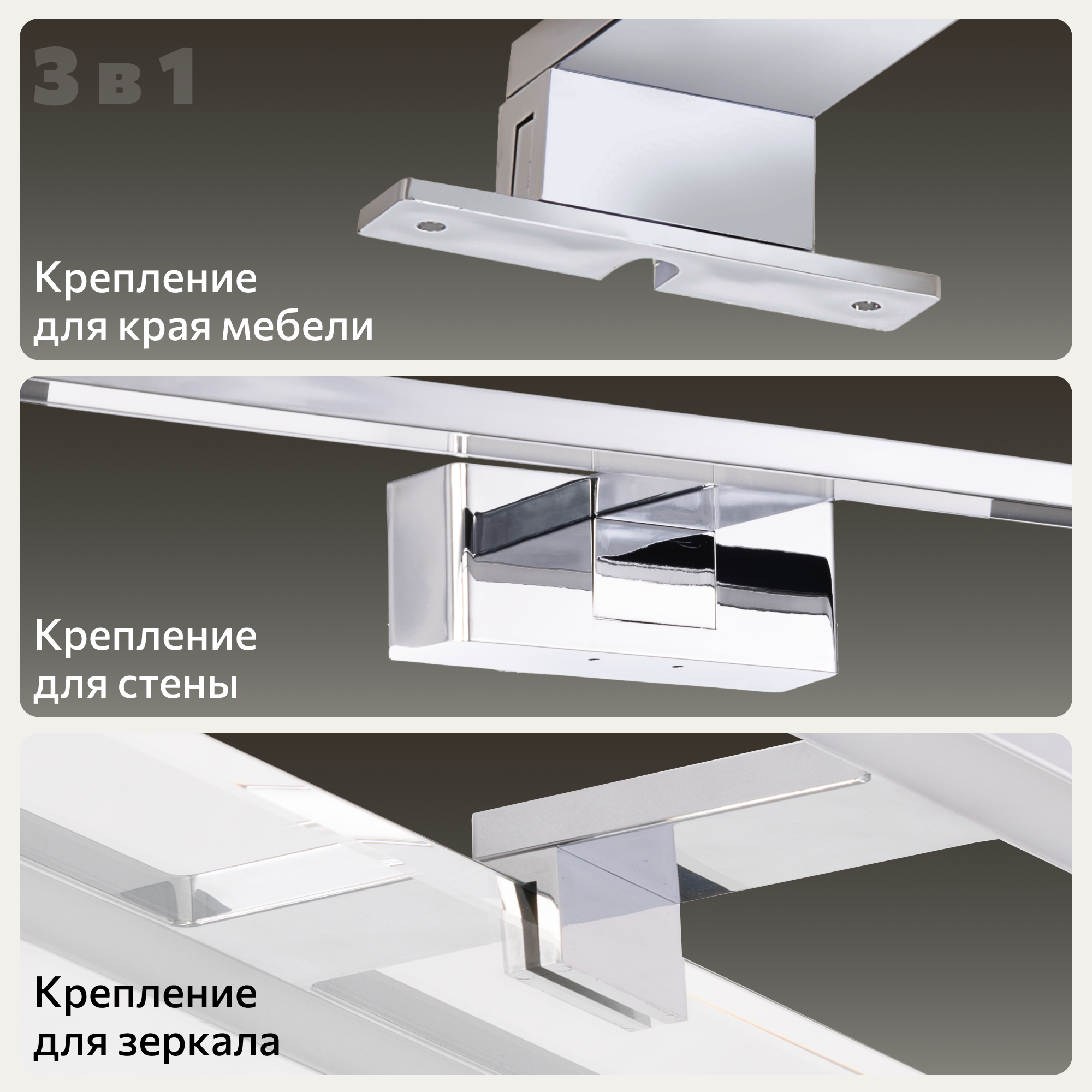 3 в 1

Крепление для края мебели

Крепление для стены

Крепление для зеркала