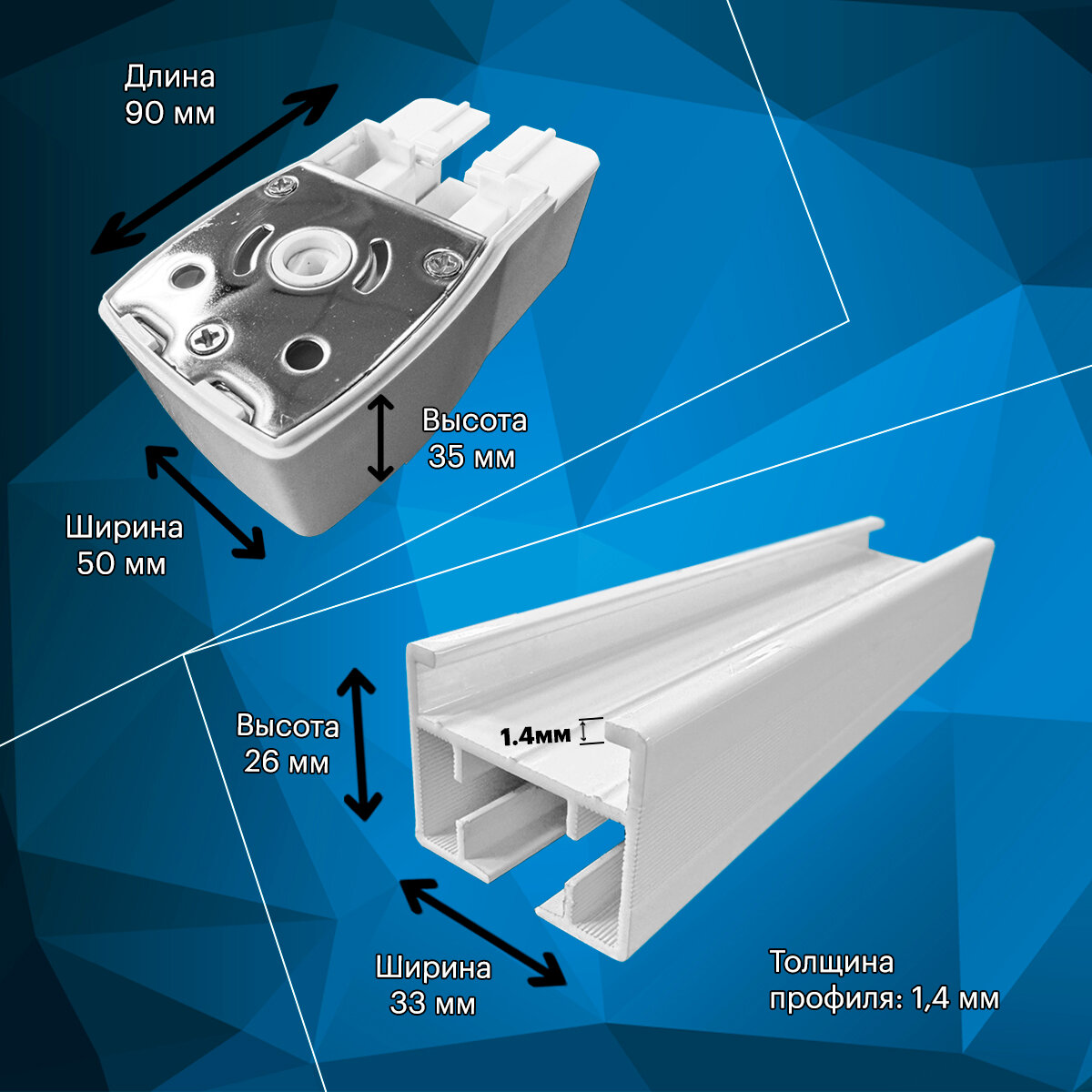 Длина
90 мм

Высота
35 мм

Ширина
50 мм

Высота
26 мм

1.4мм

Ширина
33 мм

Толщина
профиля: 1,4 мм