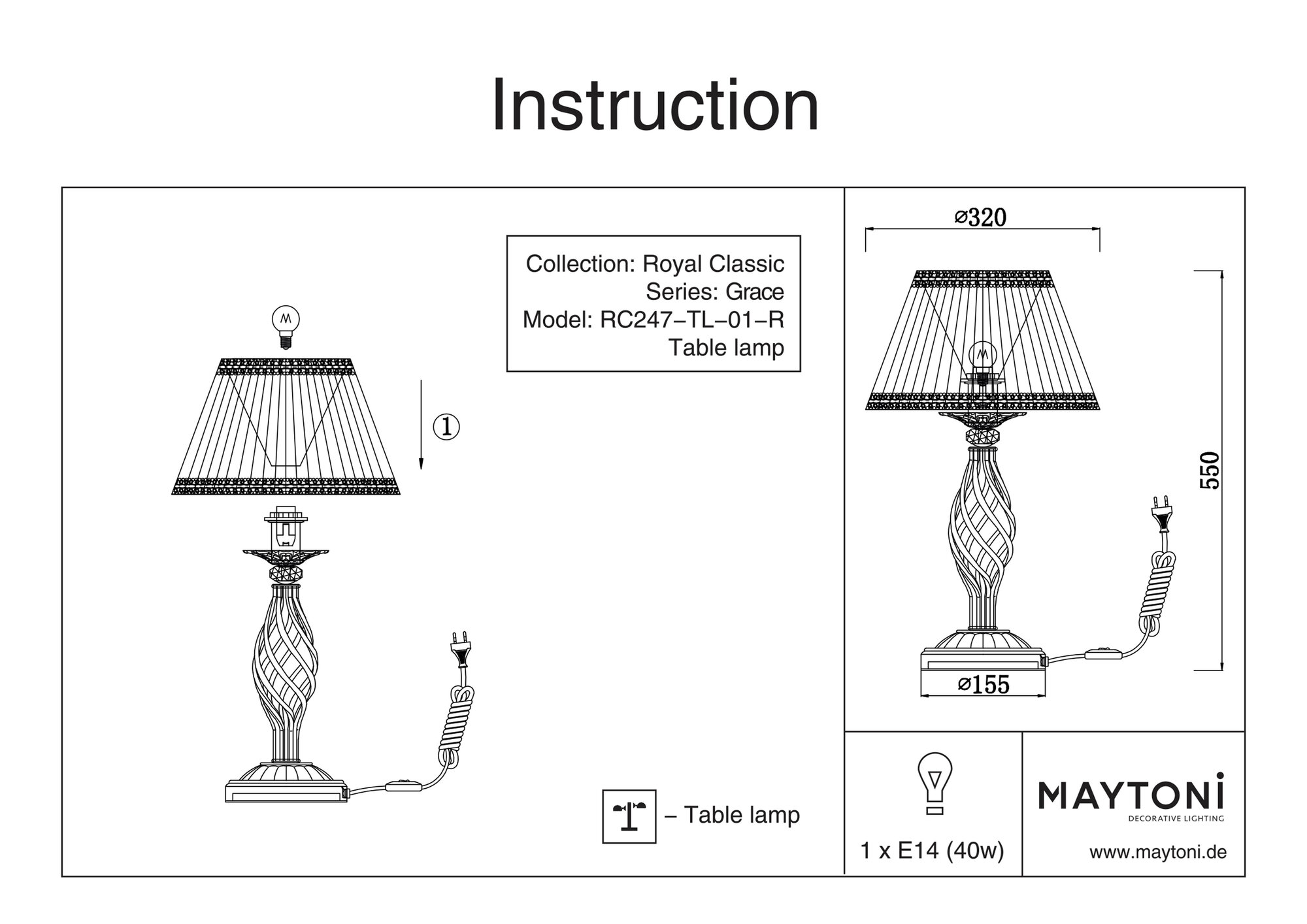 Instruction

Collection: Royal Classic
Series: Grace
Model: RC247–TL–01–R
Table lamp

①

– Table lamp

⌀320

550

⌀155

1 x E14 (40w)

MAYTONI
DECORATIVE LIGHTING

www.maytoni.de