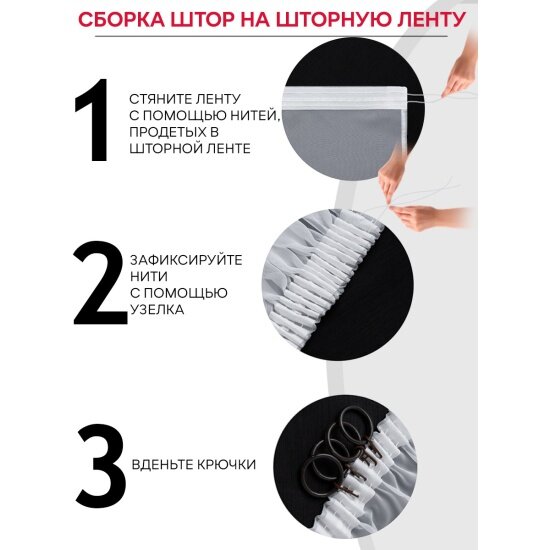 СБОРКА ШТОР НА ШТОРНУЮ ЛЕНТУ

1 СТЯНИТЕ ЛЕНТУ С ПОМОЩЬЮ НИТЕЙ, ПРОДЕТЫХ В ШТОРНОЙ ЛЕНТЕ

2 ЗАФИКСИРУЙТЕ НИТИ С ПОМОЩЬЮ УЗЕЛКА

3 ВДЕНЬТЕ КРЮЧКИ