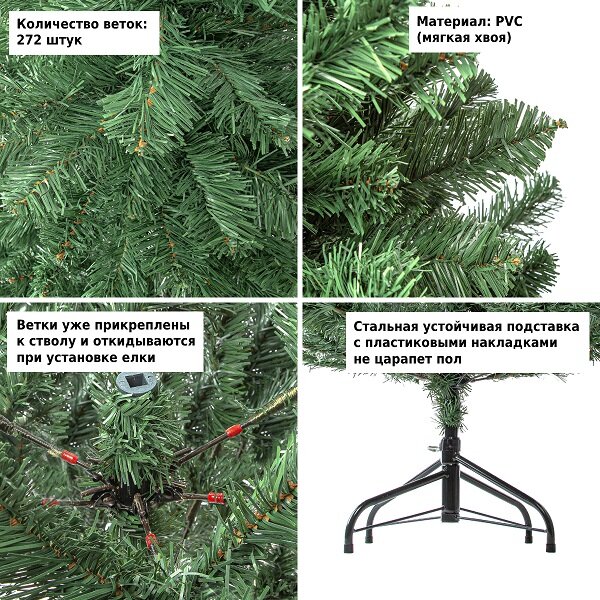 Количество веток: 272 штук

Материал: PVC (мягкая хвоя)

Ветки уже прикреплены к стволу и откидываются при установке елки

Стальная устойчивая подставка с пластиковыми накладками не царапет пол