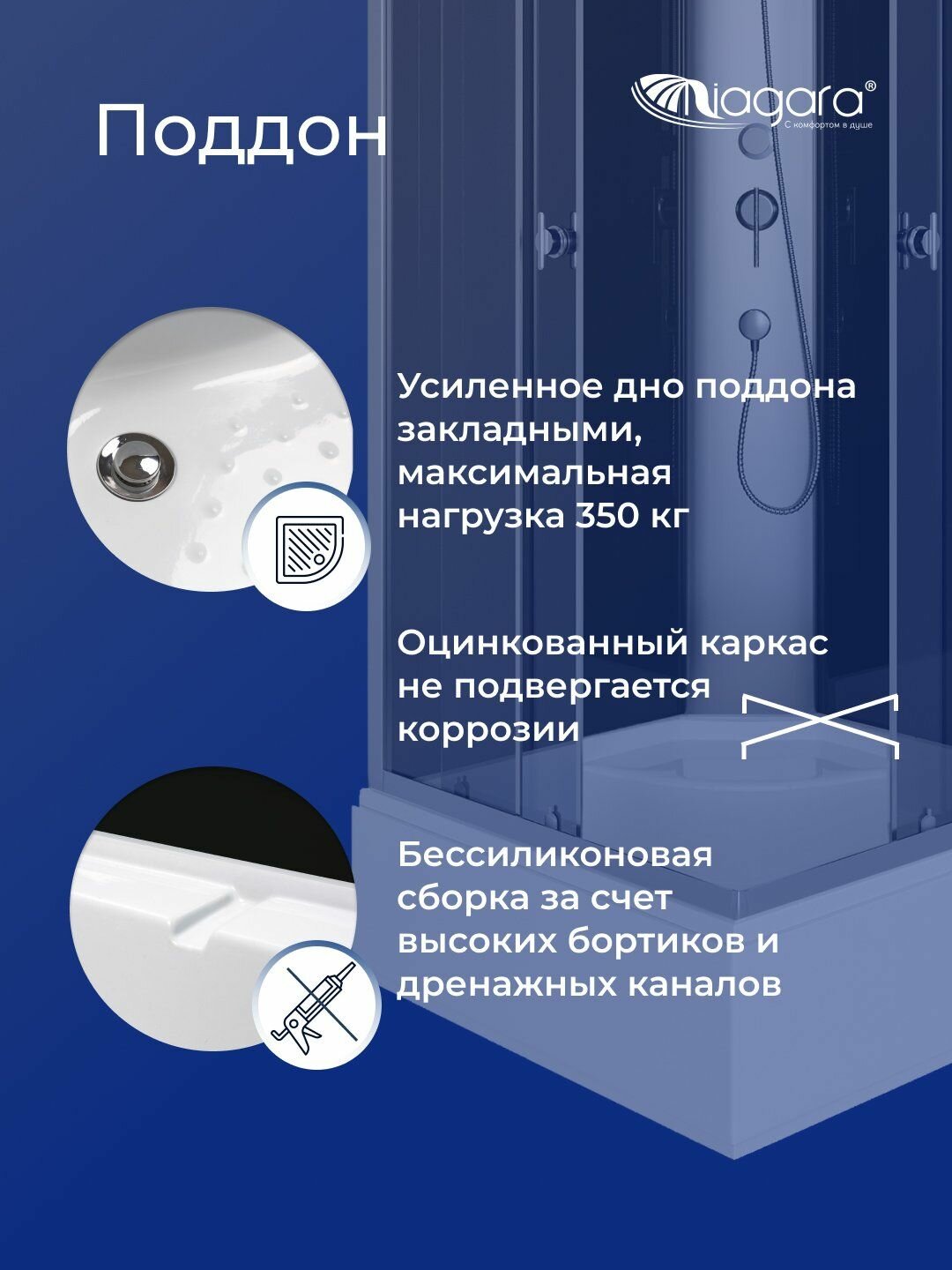 Поддон

Niagara®
С комфортом в душе

Усиленное дно поддона закладными, максимальная нагрузка 350 кг

Оцинкованный каркас не подвергается коррозии

Бессиликоновая сборка за счет высоких бортиков и дренажных каналов