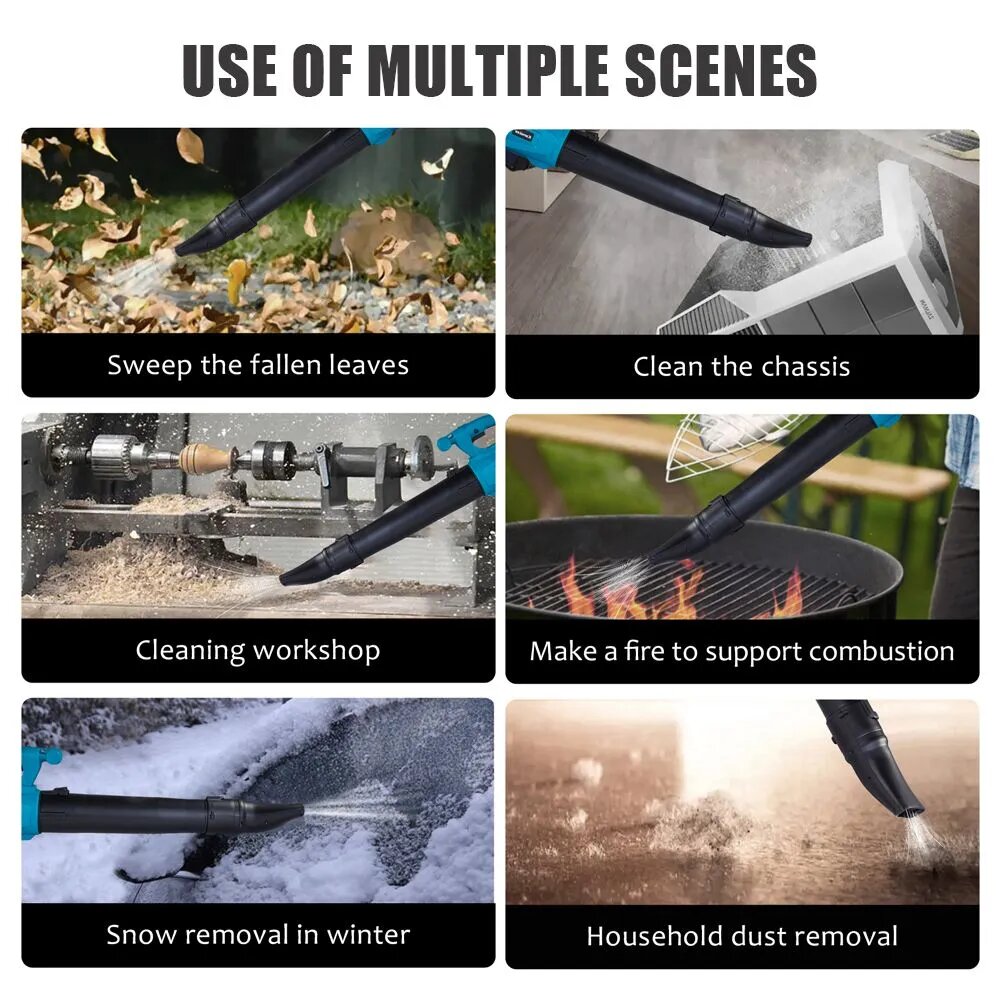 USE OF MULTIPLE SCENES

Sweep the fallen leaves

Clean the chassis

Cleaning workshop

Make a fire to support combustion

Snow removal in winter

Household dust removal