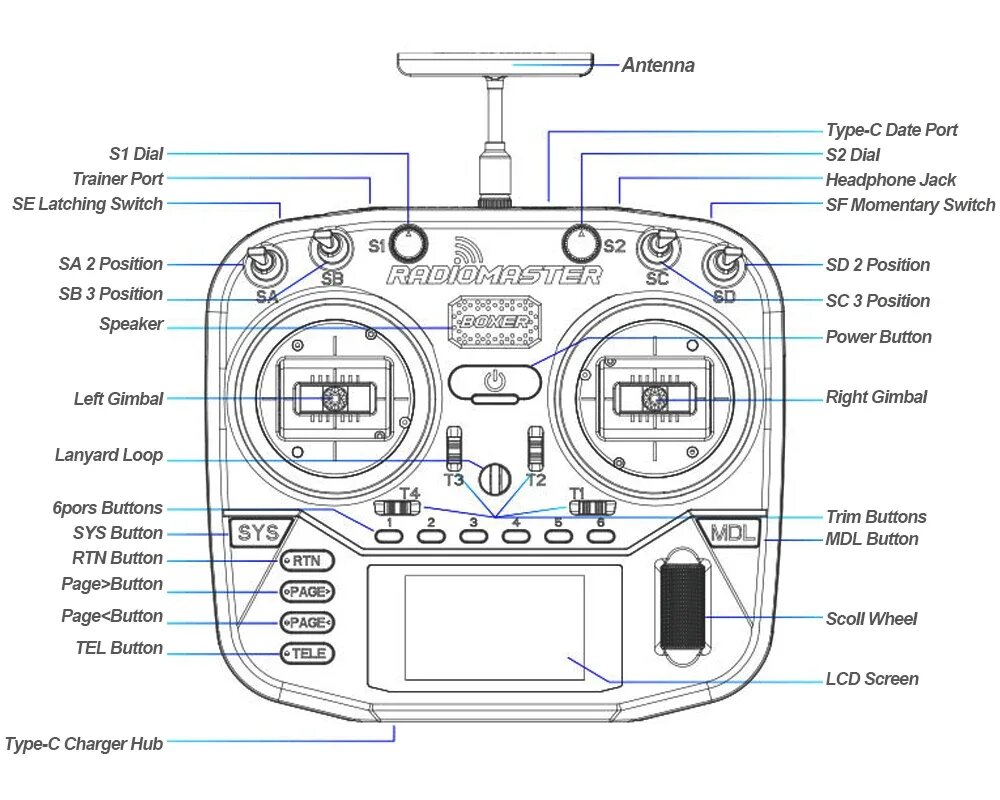 Antenna

S1 Dial
Trainer Port
SE Latching Switch
SA 2 Position
SB 3 Position
Speaker
Left Gimbal
Lanyard Loop
6pors Buttons
SYS Button
RTN Button
Page>Button
Page<Button
TEL Button
Type-C Charger Hub

Type-C Date Port
S2 Dial
Headphone Jack
SF Momentary Switch
SD 2 Position
SC 3 Position
Power Button
Right Gimbal
Trim Buttons
MDL Button
Scoll Wheel
LCD Screen

S1
S2
SA
SB
SC
SD
RADIOMASTER
BOXER
T3
T2
T4
T1
1
2
3
4
5
6
SYS
MDL
RTN
PAGE>
PAGE<
TELE