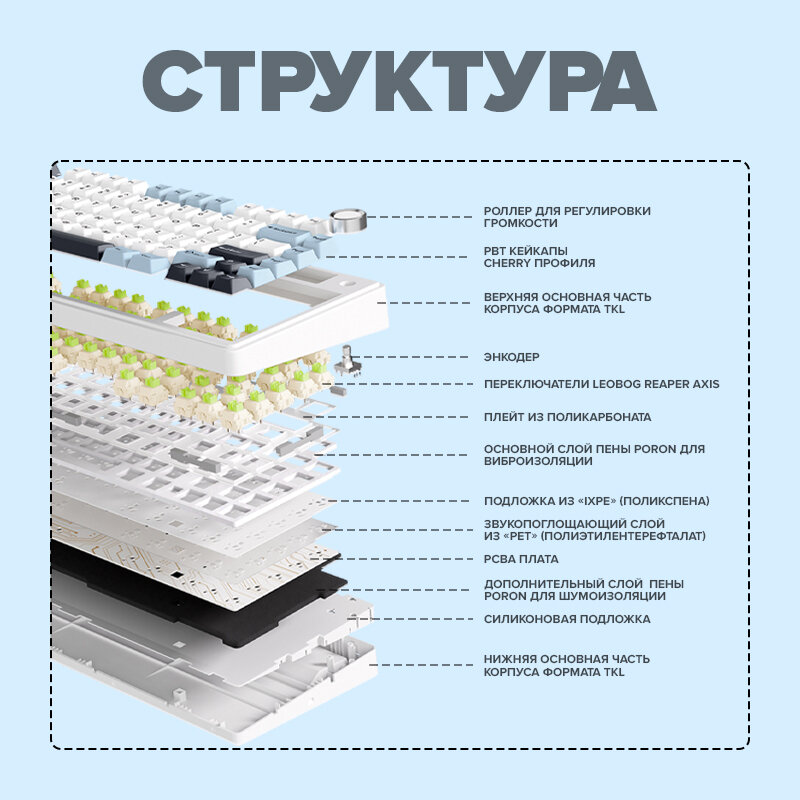 СТРУКТУРА

РОЛЛЕР ДЛЯ РЕГУЛИРОВКИ ГРОМКОСТИ

PBT КЕЙКАПЫ CHERRY ПРОФИЛЯ

ВЕРХНЯЯ ОСНОВНАЯ ЧАСТЬ КОРПУСА ФОРМАТА TKL

ЭНКОДЕР

ПЕРЕКЛЮЧАТЕЛИ LEOBOG REAPER AXIS

ПЛЕЙТ ИЗ ПОЛИКАРБОНАТА

ОСНОВНОЙ СЛОЙ ПЕНЫ PORON ДЛЯ ВИБРОИЗОЛЯЦИИ

ПОДЛОЖКА ИЗ «IXPE» (ПОЛИКСПЕНА)

ЗВУКОПОГЛОЩАЮЩИЙ СЛОЙ ИЗ «PET» (ПОЛИЭТИЛЕНТЕРЕФТАЛАТ)

PCBA ПЛАТА

ДОПОЛНИТЕЛЬНЫЙ СЛОЙ ПЕНЫ PORON ДЛЯ ШУМОИЗОЛЯЦИИ

СИЛИКОНОВАЯ ПОДЛОЖКА

НИЖНЯЯ ОСНОВНАЯ ЧАСТЬ КОРПУСА ФОРМАТА TKL