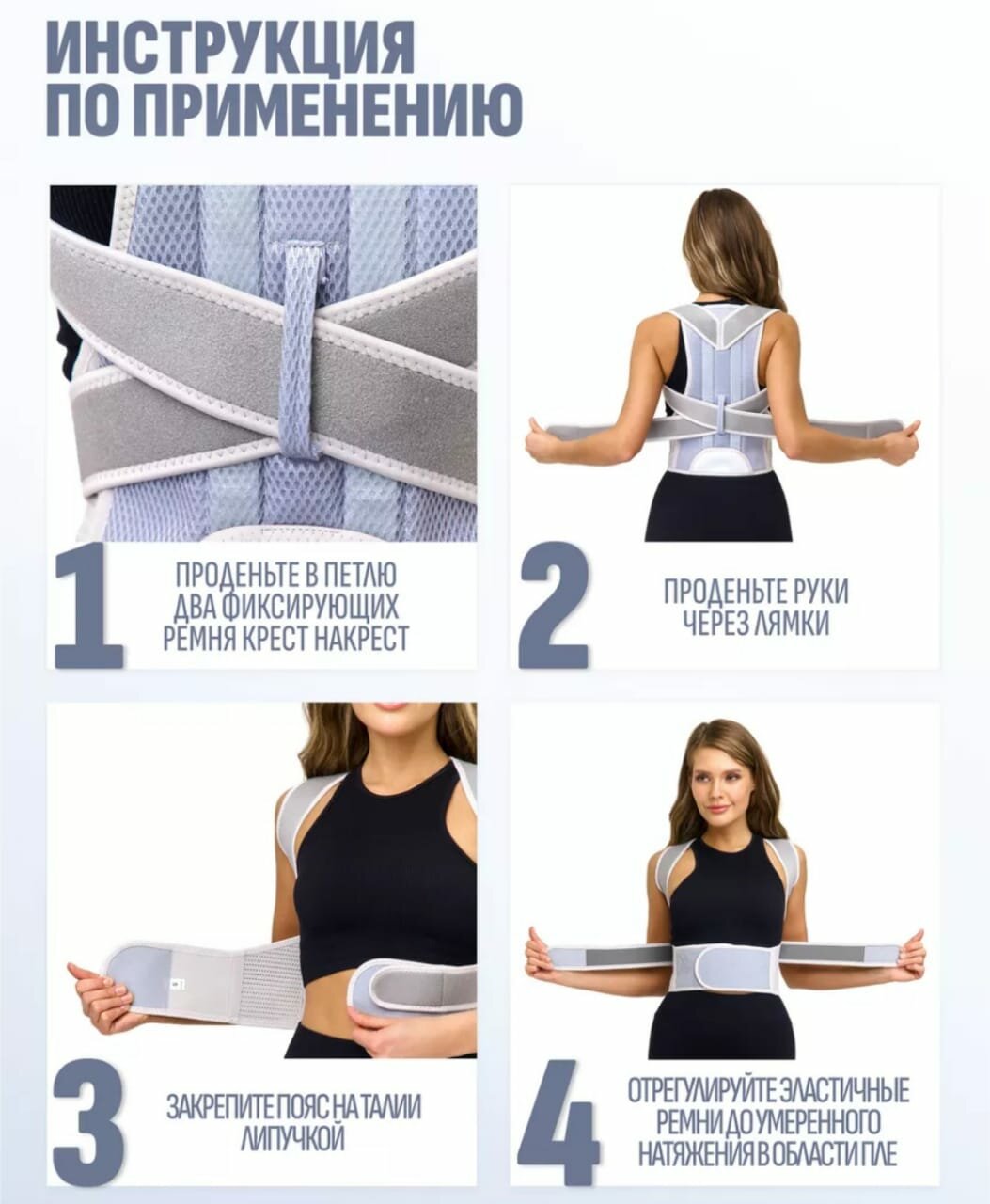 ИНСТРУКЦИЯ ПО ПРИМЕНЕНИЮ

1
ПРОДЕНЬТЕ В ПЕТЛЮ ДВА ФИКСИРУЮЩИХ РЕМНЯ КРЕСТ НАКРЕСТ

2
ПРОДЕНЬТЕ РУКИ ЧЕРЕЗ ЛЯМКИ

3
ЗАКРЕПИТЕ ПОЯС НА ТАЛИИ ЛИПУЧКОЙ

4
ОТРЕГУЛИРУЙТЕ ЭЛАСТИЧНЫЕ РЕМНИ ДО УМЕРЕННОГО НАТЯЖЕНИЯ В ОБЛАСТИ ПЛЕ