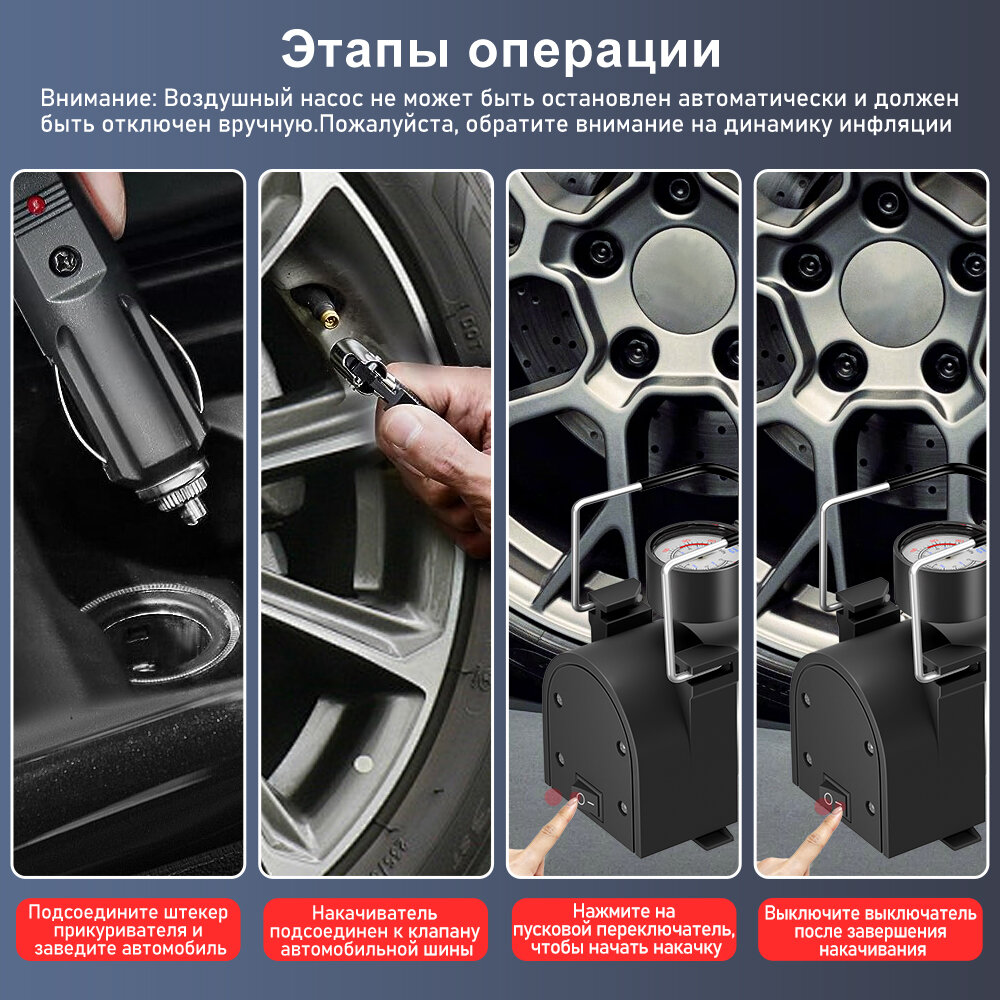 Этапы операции

Внимание: Воздушный насос не может быть остановлен автоматически и должен быть отключен вручную.Пожалуйста, обратите внимание на динамику инфляции

Подсоедините штекер прикуривателя и заведите автомобиль

Накачиватель подсоединен к клапану автомобильной шины

Нажмите на пусковой переключатель, чтобы начать накачку

Выключите выключатель после завершения накачивания