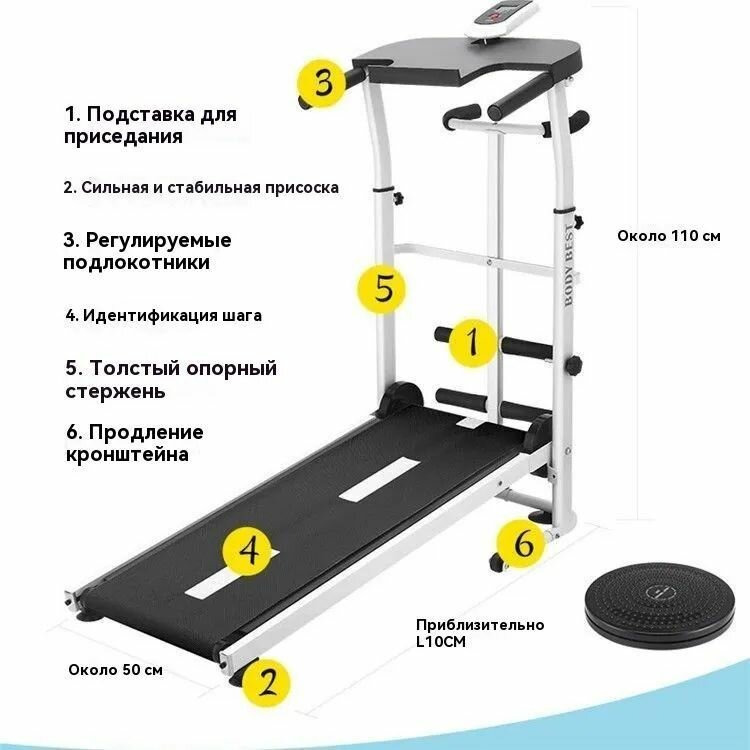 1. Подставка для приседания

2. Сильная и стабильная присоска

3. Регулируемые подлокотники

4. Идентификация шага

5. Толстый опорный стержень

6. Продление кронштейна

3

5

1

4

6

2

BODY BEST

Около 110 см

Приблизительно L10CM

Около 50 см