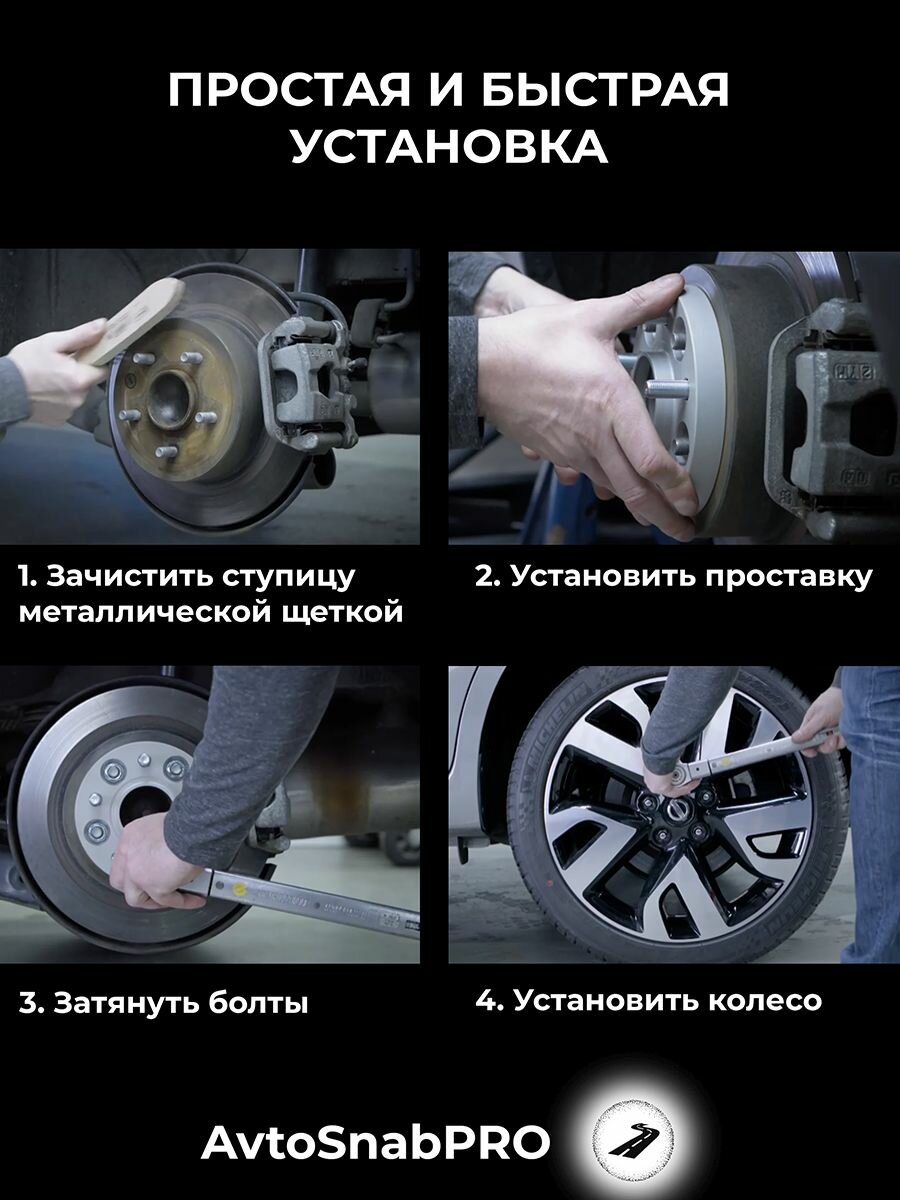 ПРОСТАЯ И БЫСТРАЯ УСТАНОВКА

1. Зачистить ступицу металлической щеткой

2. Установить проставку

3. Затянуть болты

4. Установить колесо

AvtoSnabPRO