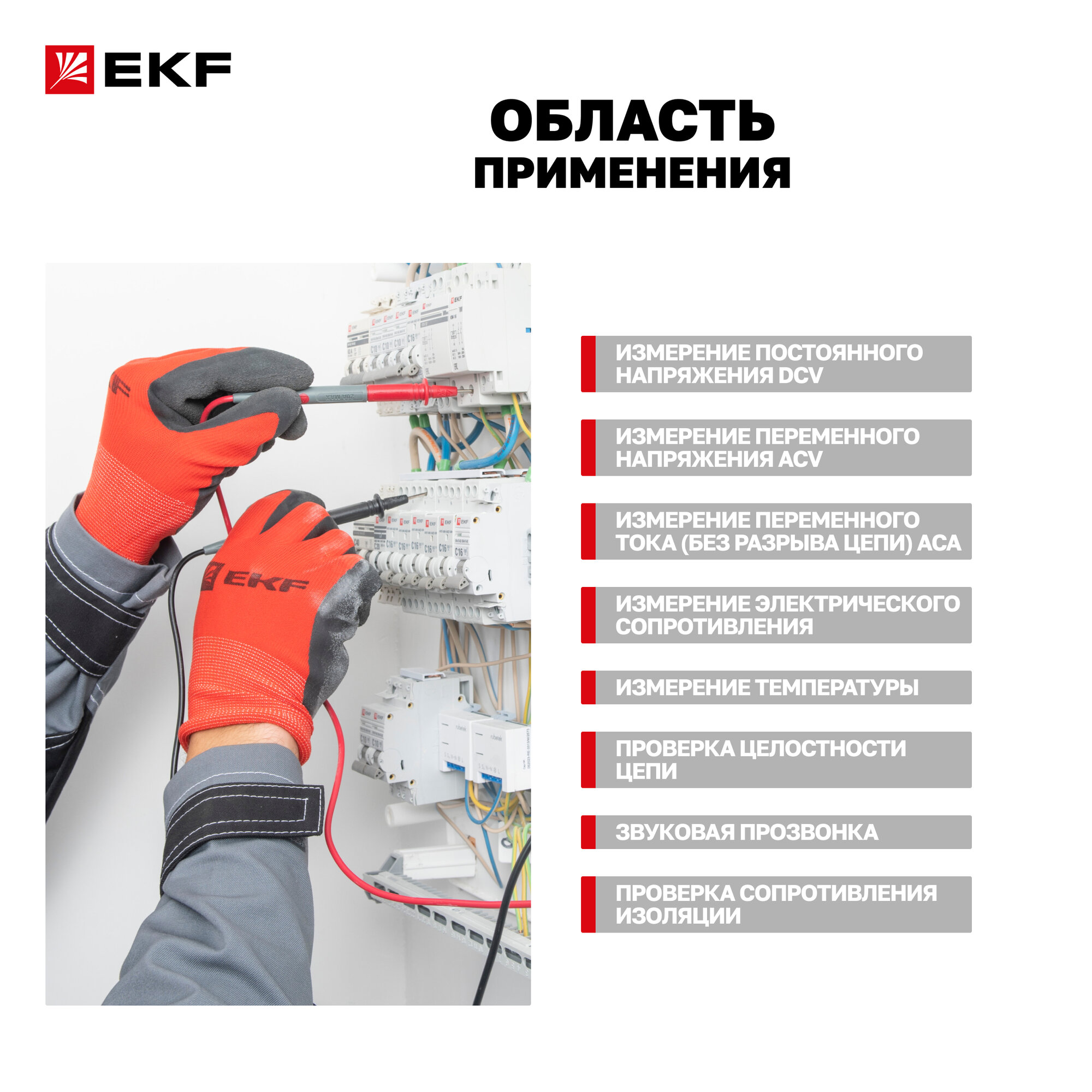 EKF

ОБЛАСТЬ ПРИМЕНЕНИЯ

EKF

ИЗМЕРЕНИЕ ПОСТОЯННОГО НАПРЯЖЕНИЯ DCV

ИЗМЕРЕНИЕ ПЕРЕМЕННОГО НАПРЯЖЕНИЯ ACV

ИЗМЕРЕНИЕ ПЕРЕМЕННОГО ТОКА (БЕЗ РАЗРЫВА ЦЕПИ) ACA

ИЗМЕРЕНИЕ ЭЛЕКТРИЧЕСКОГО СОПРОТИВЛЕНИЯ

ИЗМЕРЕНИЕ ТЕМПЕРАТУРЫ

ПРОВЕРКА ЦЕЛОСТНОСТИ ЦЕПИ

ЗВУКОВАЯ ПРОЗВОНКА

ПРОВЕРКА СОПРОТИВЛЕНИЯ ИЗОЛЯЦИИ