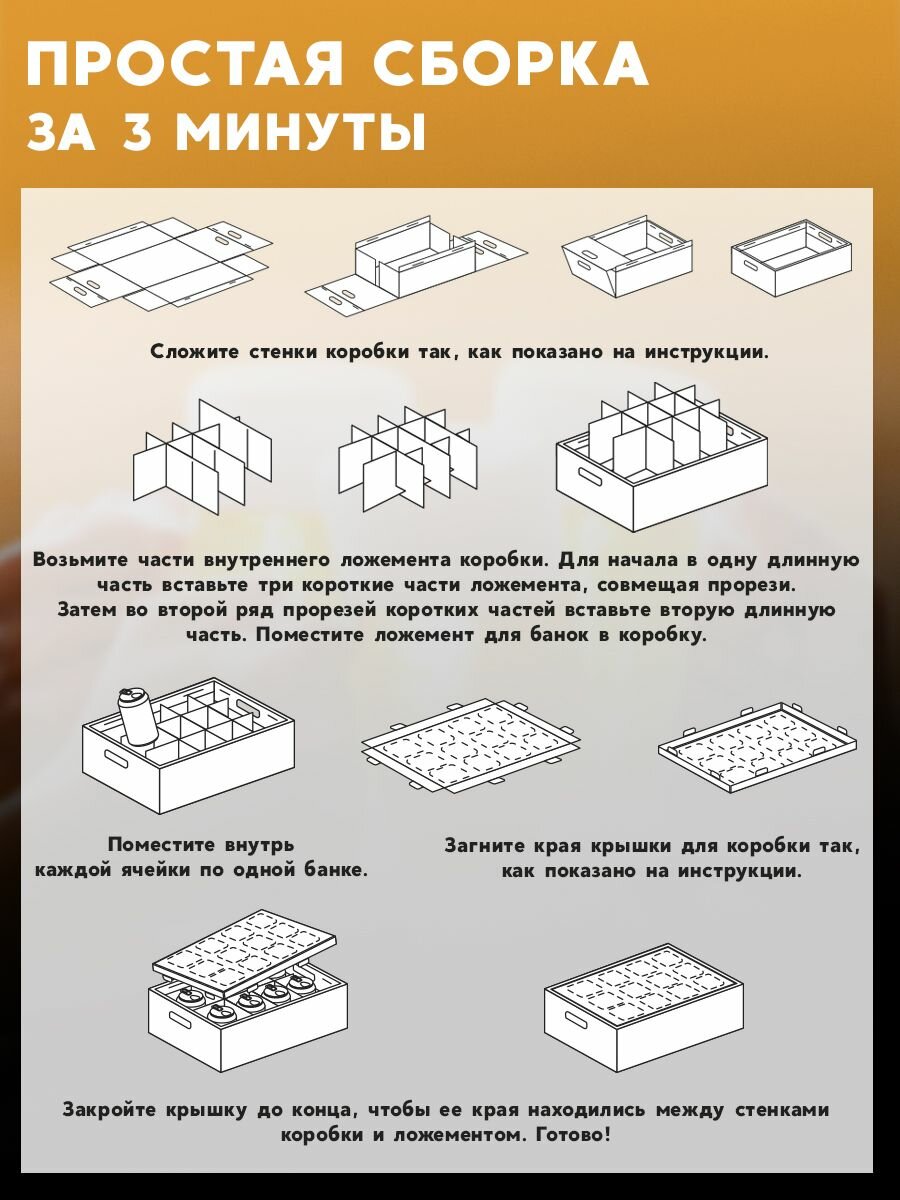 ПРОСТАЯ СБОРКА
ЗА 3 МИНУТЫ

Сложите стенки коробки так, как показано на инструкции.

Возьмите части внутреннего ложемента коробки. Для начала в одну длинную часть вставьте три короткие части ложемента, совмещая прорези. Затем во второй ряд прорезей коротких частей вставьте вторую длинную часть. Поместите ложемент для банок в коробку.

Поместите внутрь каждой ячейки по одной банке.

Загните края крышки для коробки так, как показано на инструкции.

Закройте крышку до конца, чтобы ее края находились между стенками коробки и ложементом. Готово!