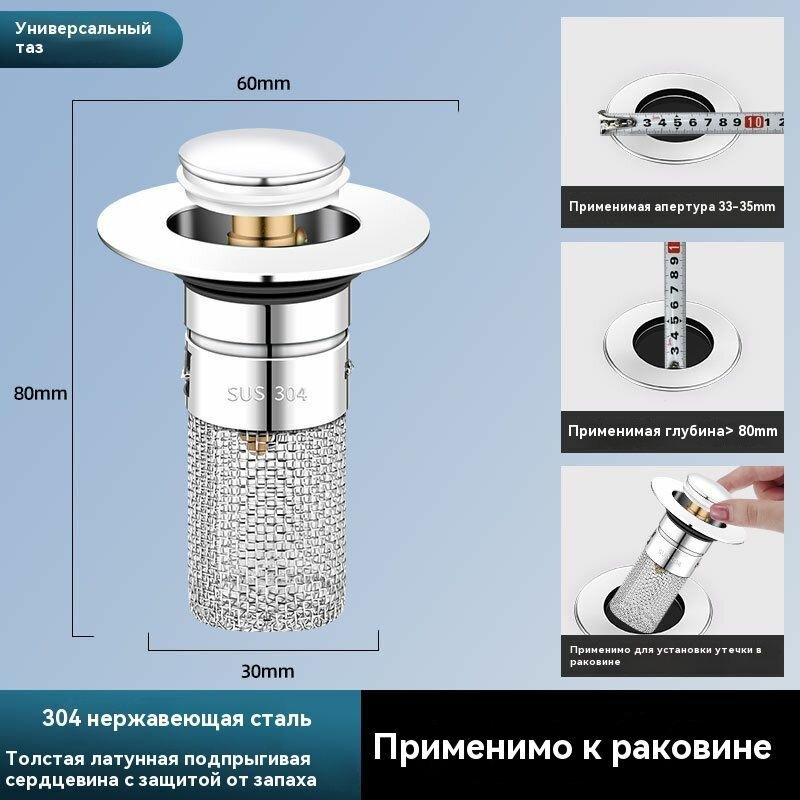 Универсальный таз

60mm

80mm

SUS 304

30mm

3 4 5 6 7 8 9 10 1 2

Применимая апертура 33-35mm

3 4 5 6 7 8 9 1

Применимая глубина> 80mm

Применимо для установки утечки в раковине

304 нержавеющая сталь

Толстая латунная подпрыгивая сердцевина с защитой от запаха

Применимо к раковине