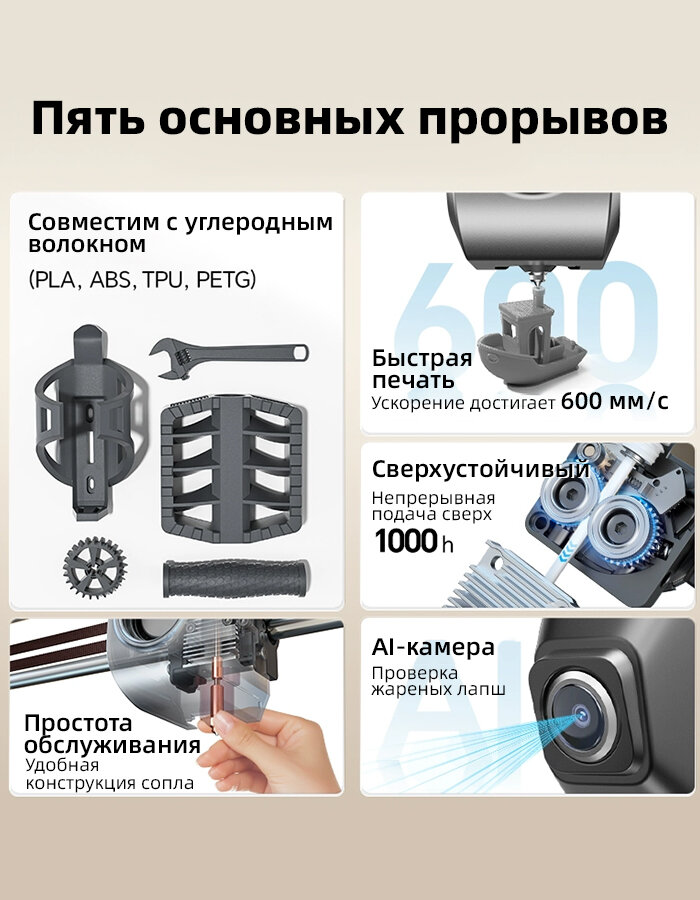 Пять основных прорывов

Совместим с углеродным волокном
(PLA, ABS, TPU, PETG)

600

Быстрая печать
Ускорение достигает 600 мм/с

Сверхустойчивый
Непрерывная подача сверх
1000 h

Простота обслуживания
Удобная конструкция сопла

AI-камера
Проверка жареных лапш

AI