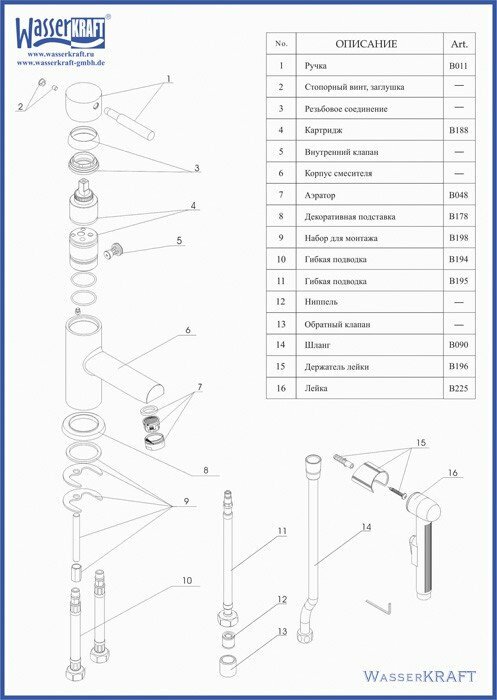 WasserKRAFT®
www.wasserkraft.ru
www.wasserkraft-gmbh.de

| No. | ОПИСАНИЕ | Art. |
|---|---|---|
| 1 | Ручка | B011 |
| 2 | Стопорный винт, заглушка | — |
| 3 | Резьбовое соединение | — |
| 4 | Картридж | B188 |
| 5 | Внутренний клапан | — |
| 6 | Корпус смесителя | — |
| 7 | Аэратор | B048 |
| 8 | Декоративная подставка | B178 |
| 9 | Набор для монтажа | B198 |
| 10 | Гибкая подводка | B194 |
| 11 | Гибкая подводка | B195 |
| 12 | Ниппель | — |
| 13 | Обратный клапан | — |
| 14 | Шланг | B090 |
| 15 | Держатель лейки | B196 |
| 16 | Лейка | B225 |

1
2
3
4
5
6
7
8
9
10
11
12
13
14
15
16

WasserKRAFT