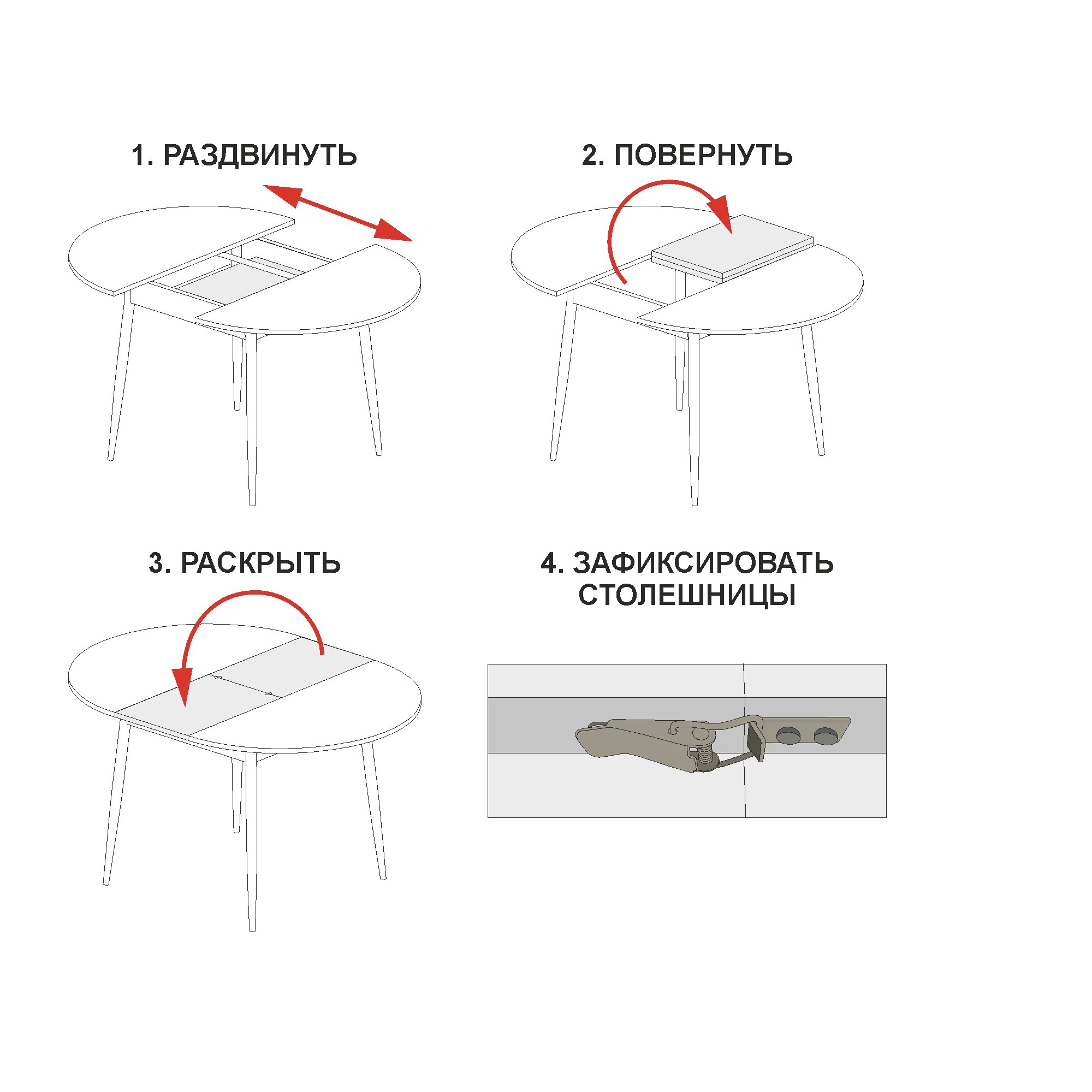 1. РАЗДВИНУТЬ

2. ПОВЕРНУТЬ

3. РАСКРЫТЬ

4. ЗАФИКСИРОВАТЬ СТОЛЕШНИЦЫ