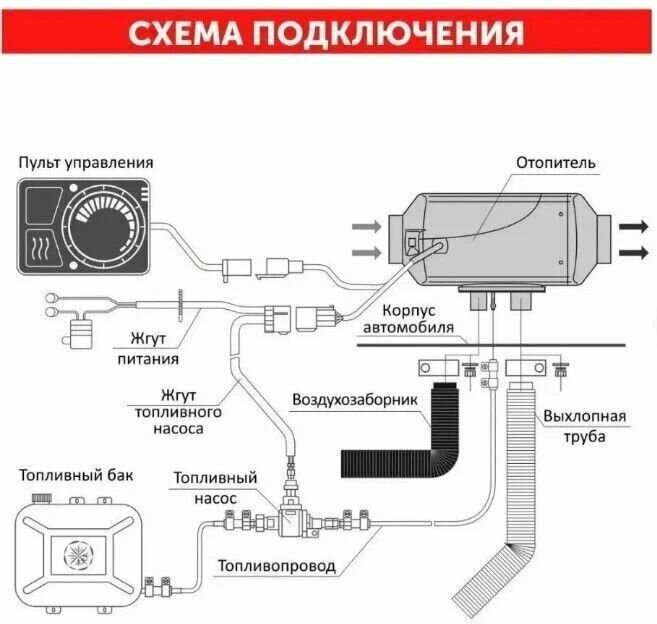 СХЕМА ПОДКЛЮЧЕНИЯ

Пульт управления

Отопитель

Корпус автомобиля

Жгут питания

Жгут топливного насоса

Воздухозаборник

Выхлопная труба

Топливный бак

Топливный насос

Топливопровод