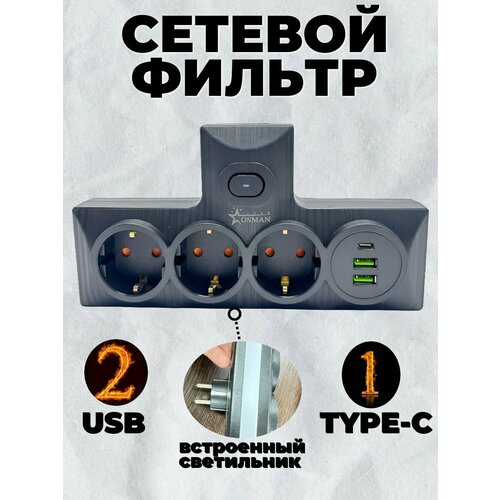 СЕТЕВОЙ ФИЛЬТР

OSMAN

2
USB

встроенный светильник

1
TYPE-C