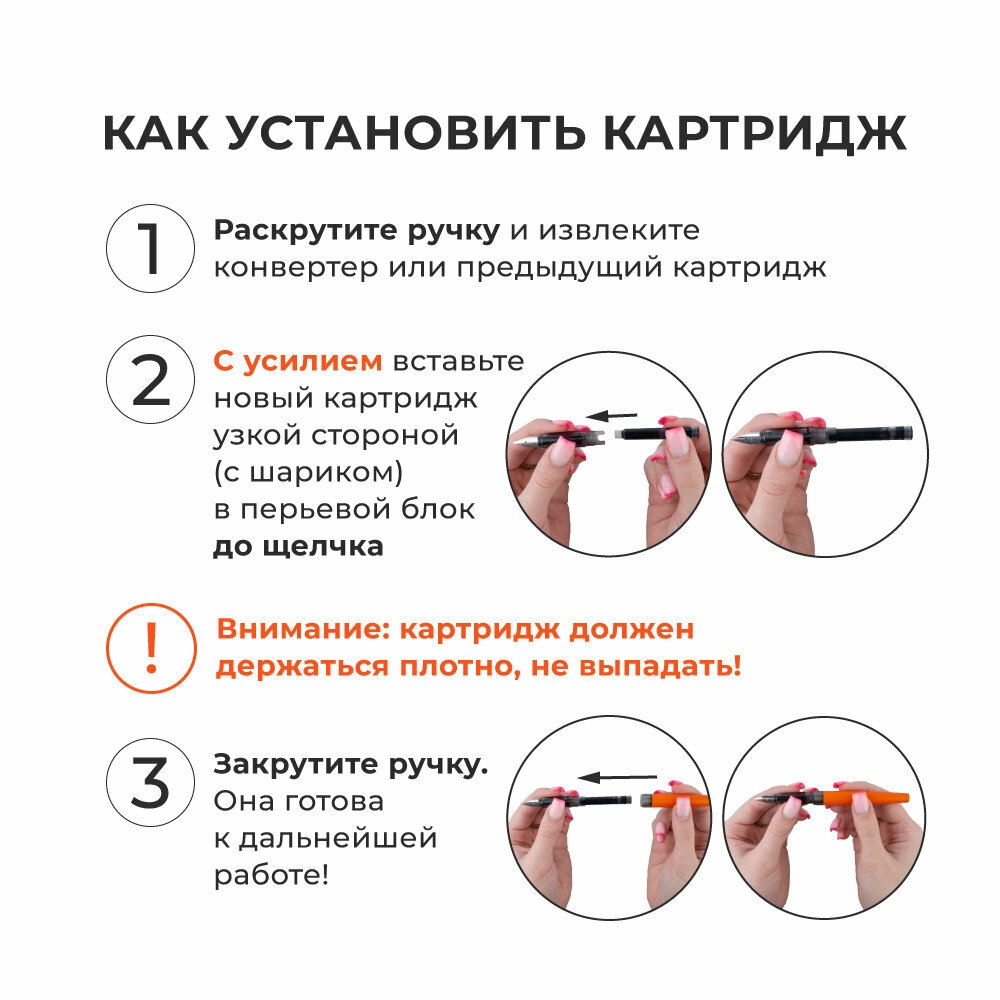 КАК УСТАНОВИТЬ КАРТРИДЖ

1 Раскрутите ручку и извлеките конвертер или предыдущий картридж

2 С усилием вставьте новый картридж узкой стороной (с шариком) в перьевой блок до щелчка

! Внимание: картридж должен держаться плотно, не выпадать!

3 Закрутите ручку. Она готова к дальнейшей работе!