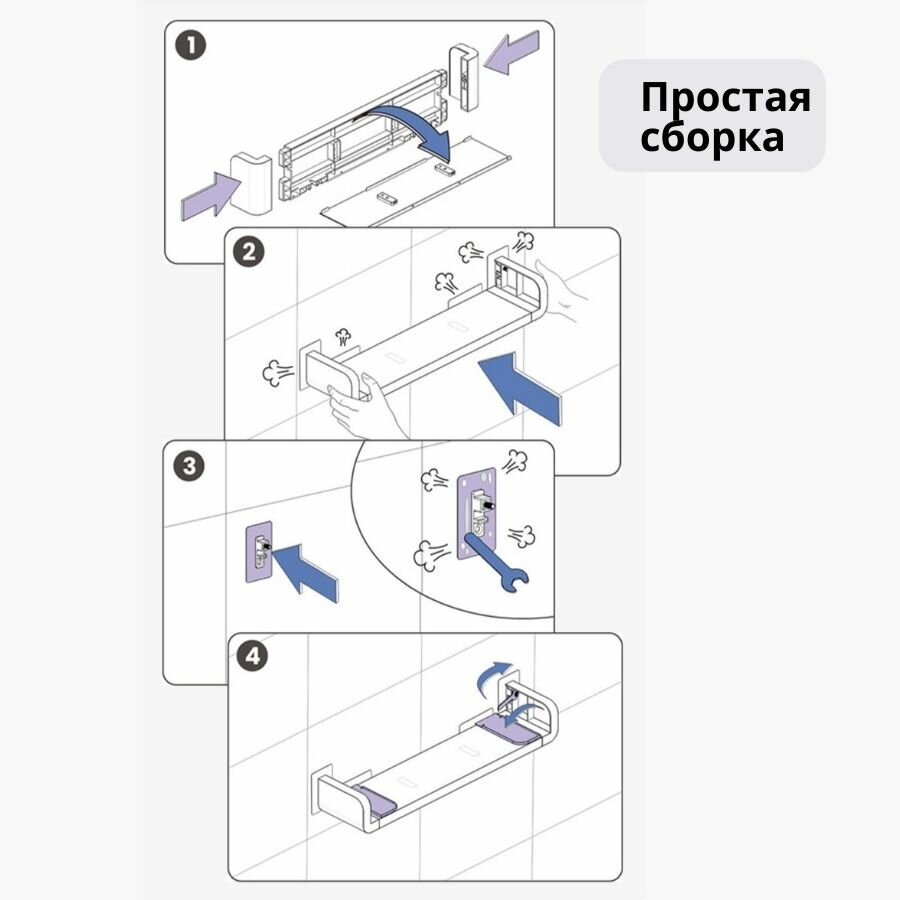 1

Простая сборка

2

3

4